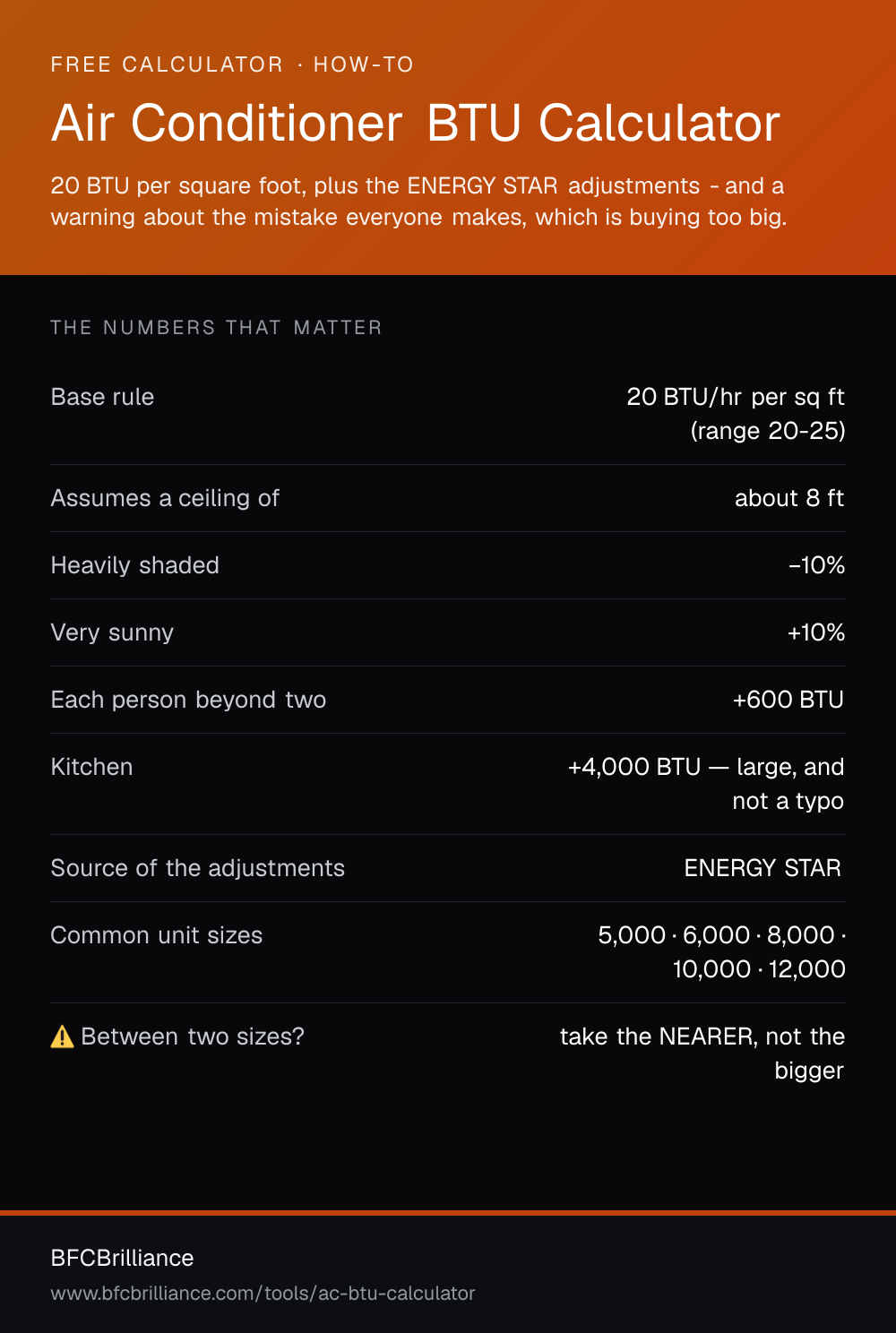 FREE CALCULATOR · HOW-TO

Air Conditioner BTU Calculator

20 BTU per square foot, plus the ENERGY STAR adjustments - and a warning about the mistake everyone makes, which is buying too big.

THE NUMBERS THAT MATTER

| | |
|---|---|
| Base rule | 20 BTU/hr per sq ft (range 20-25) |
| Assumes a ceiling of | about 8 ft |
| Heavily shaded | −10% |
| Very sunny | +10% |
| Each person beyond two | +600 BTU |
| Kitchen | +4,000 BTU — large, and not a typo |
| Source of the adjustments | ENERGY STAR |
| Common unit sizes | 5,000 · 6,000 · 8,000 · 10,000 · 12,000 |
| ⚠️ Between two sizes? | take the NEARER, not the bigger |

BFCBrilliance
www.bfcbrilliance.com/tools/ac-btu-calculator