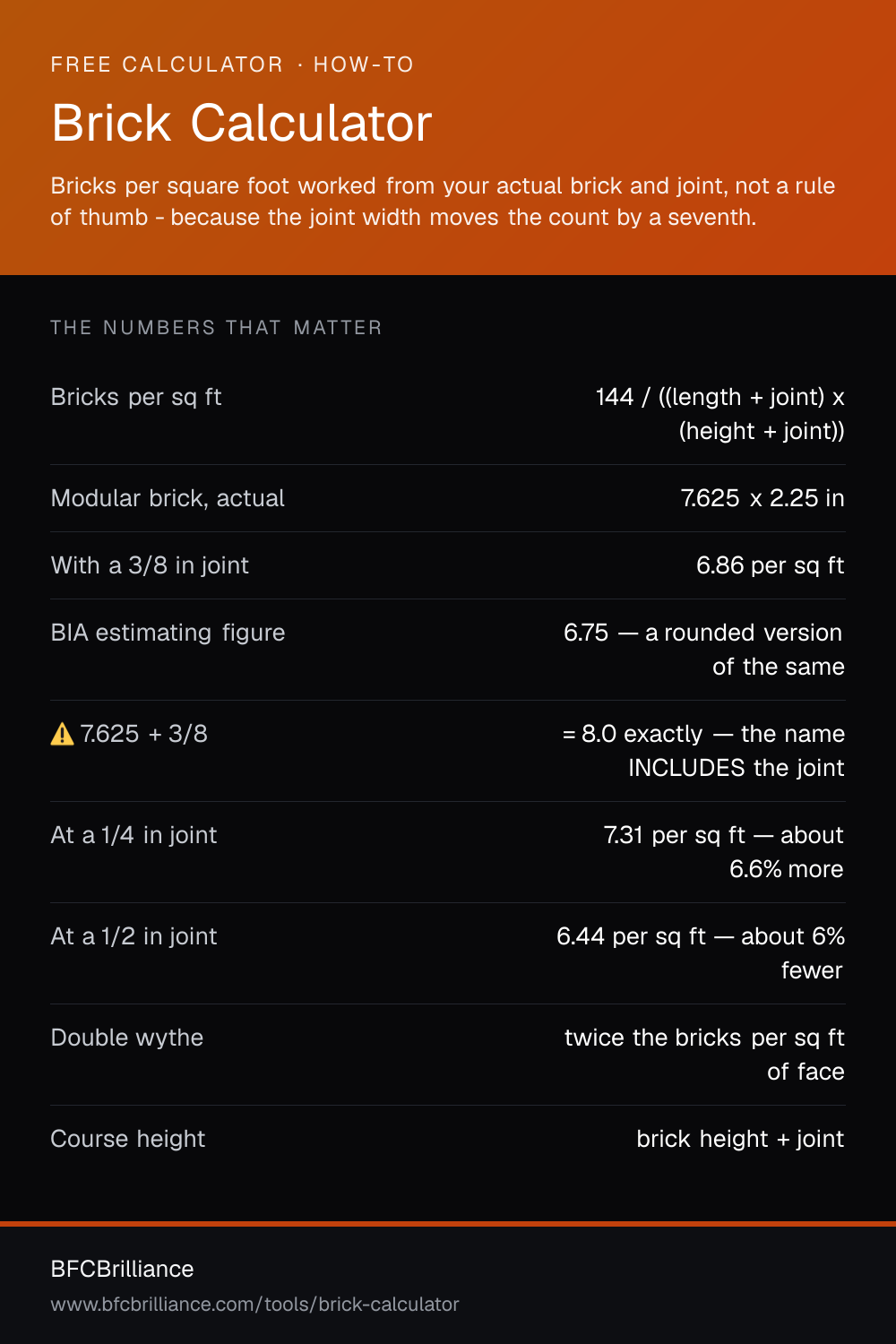 FREE CALCULATOR · HOW-TO

Brick Calculator

Bricks per square foot worked from your actual brick and joint, not a rule of thumb - because the joint width moves the count by a seventh.

THE NUMBERS THAT MATTER

| | |
|---|---|
| Bricks per sq ft | 144 / ((length + joint) x (height + joint)) |
| Modular brick, actual | 7.625 x 2.25 in |
| With a 3/8 in joint | 6.86 per sq ft |
| BIA estimating figure | 6.75 — a rounded version of the same |
| ⚠️ 7.625 + 3/8 | = 8.0 exactly — the name INCLUDES the joint |
| At a 1/4 in joint | 7.31 per sq ft — about 6.6% more |
| At a 1/2 in joint | 6.44 per sq ft — about 6% fewer |
| Double wythe | twice the bricks per sq ft of face |
| Course height | brick height + joint |

BFCBrilliance

www.bfcbrilliance.com/tools/brick-calculator