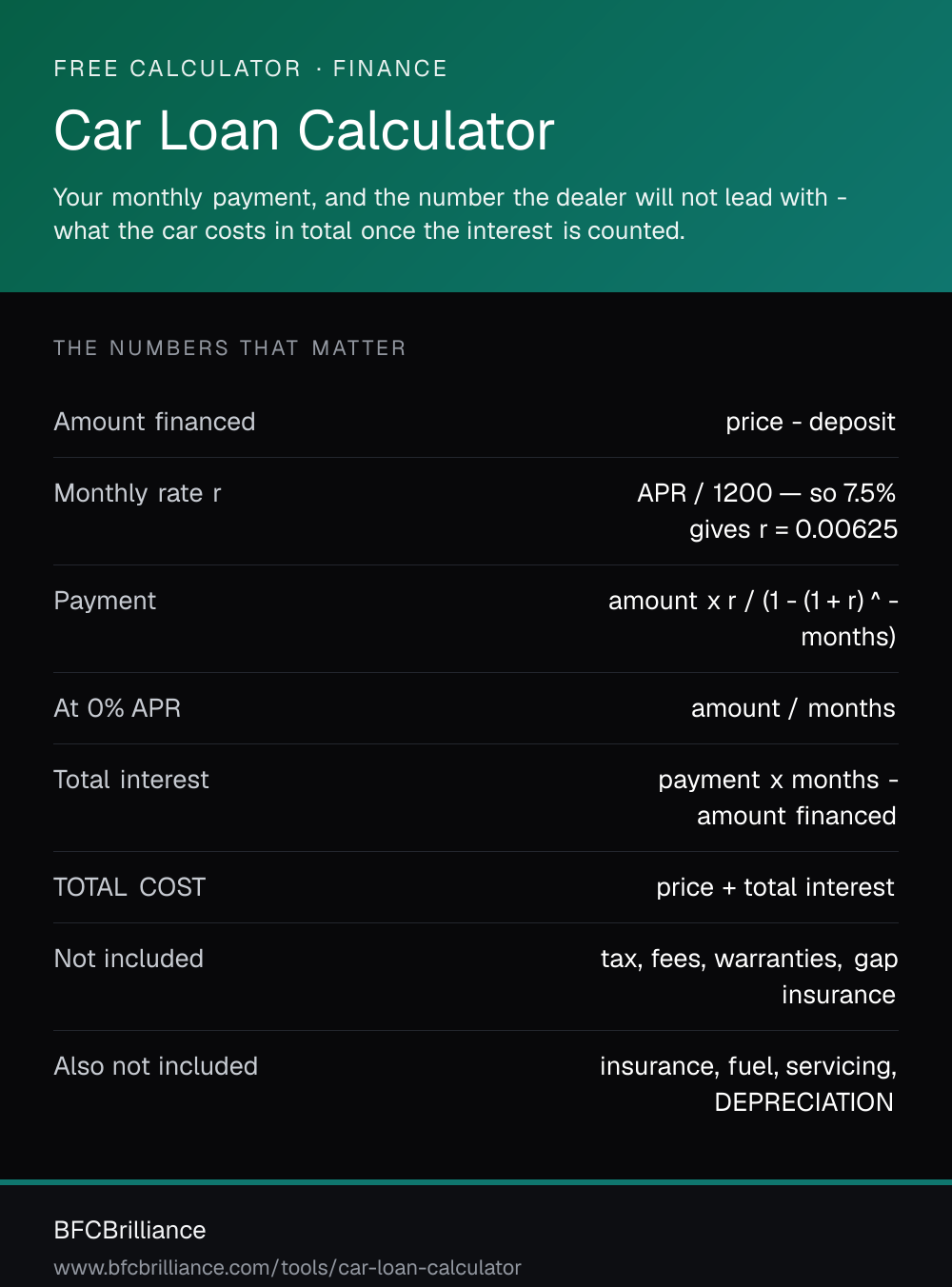 FREE CALCULATOR · FINANCE

Car Loan Calculator

Your monthly payment, and the number the dealer will not lead with - what the car costs in total once the interest is counted.

THE NUMBERS THAT MATTER

| | |
|---|---|
| Amount financed | price - deposit |
| Monthly rate r | APR / 1200 — so 7.5% gives r = 0.00625 |
| Payment | amount x r / (1 - (1 + r) ^ -months) |
| At 0% APR | amount / months |
| Total interest | payment x months - amount financed |
| TOTAL COST | price + total interest |
| Not included | tax, fees, warranties, gap insurance |
| Also not included | insurance, fuel, servicing, DEPRECIATION |

BFCBrilliance

www.bfcbrilliance.com/tools/car-loan-calculator