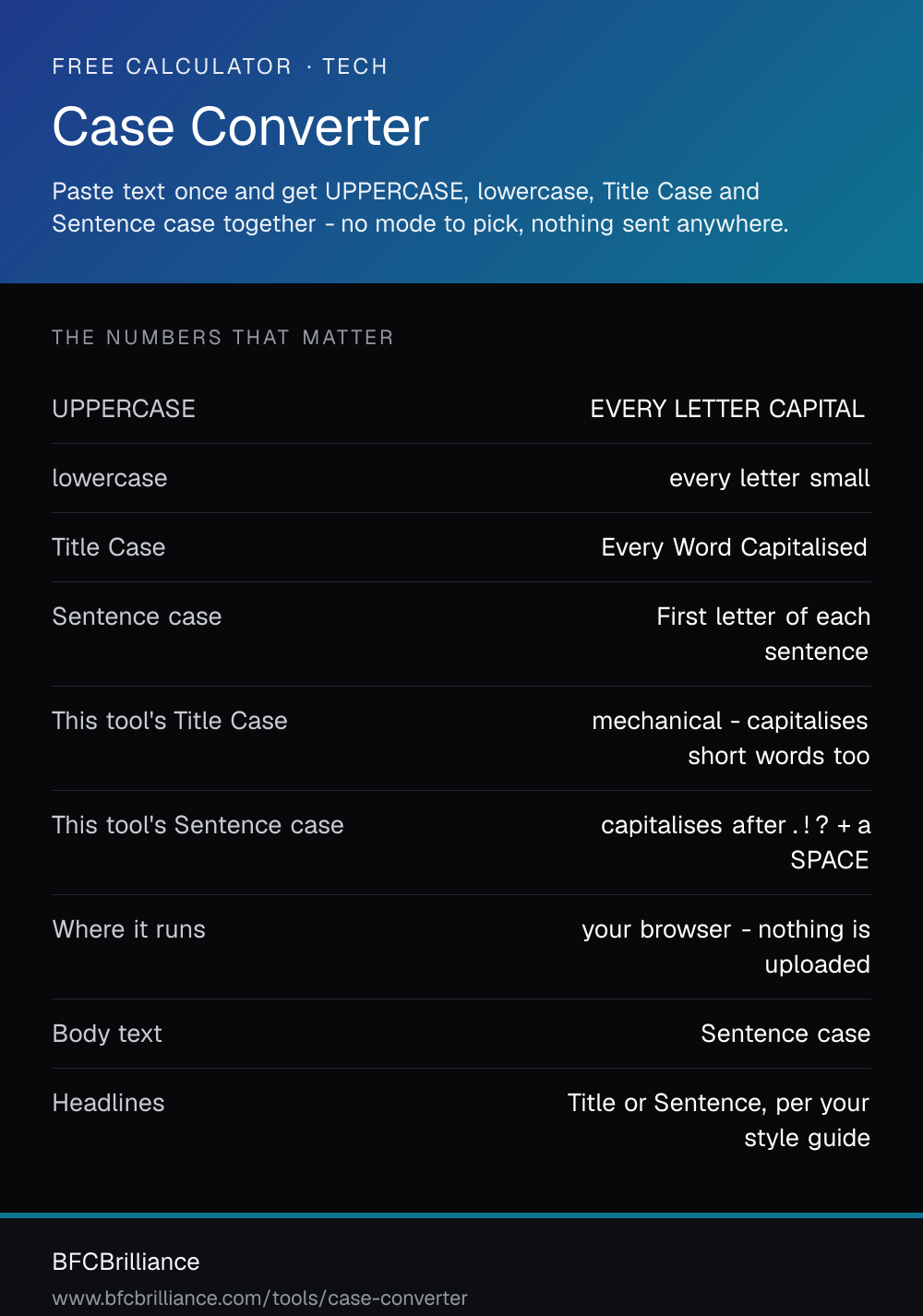 FREE CALCULATOR · TECH

Case Converter

Paste text once and get UPPERCASE, lowercase, Title Case and Sentence case together - no mode to pick, nothing sent anywhere.

THE NUMBERS THAT MATTER

| | |
|---|---|
| UPPERCASE | EVERY LETTER CAPITAL |
| lowercase | every letter small |
| Title Case | Every Word Capitalised |
| Sentence case | First letter of each sentence |
| This tool's Title Case | mechanical - capitalises short words too |
| This tool's Sentence case | capitalises after . ! ? + a SPACE |
| Where it runs | your browser - nothing is uploaded |
| Body text | Sentence case |
| Headlines | Title or Sentence, per your style guide |

BFCBrilliance

www.bfcbrilliance.com/tools/case-converter