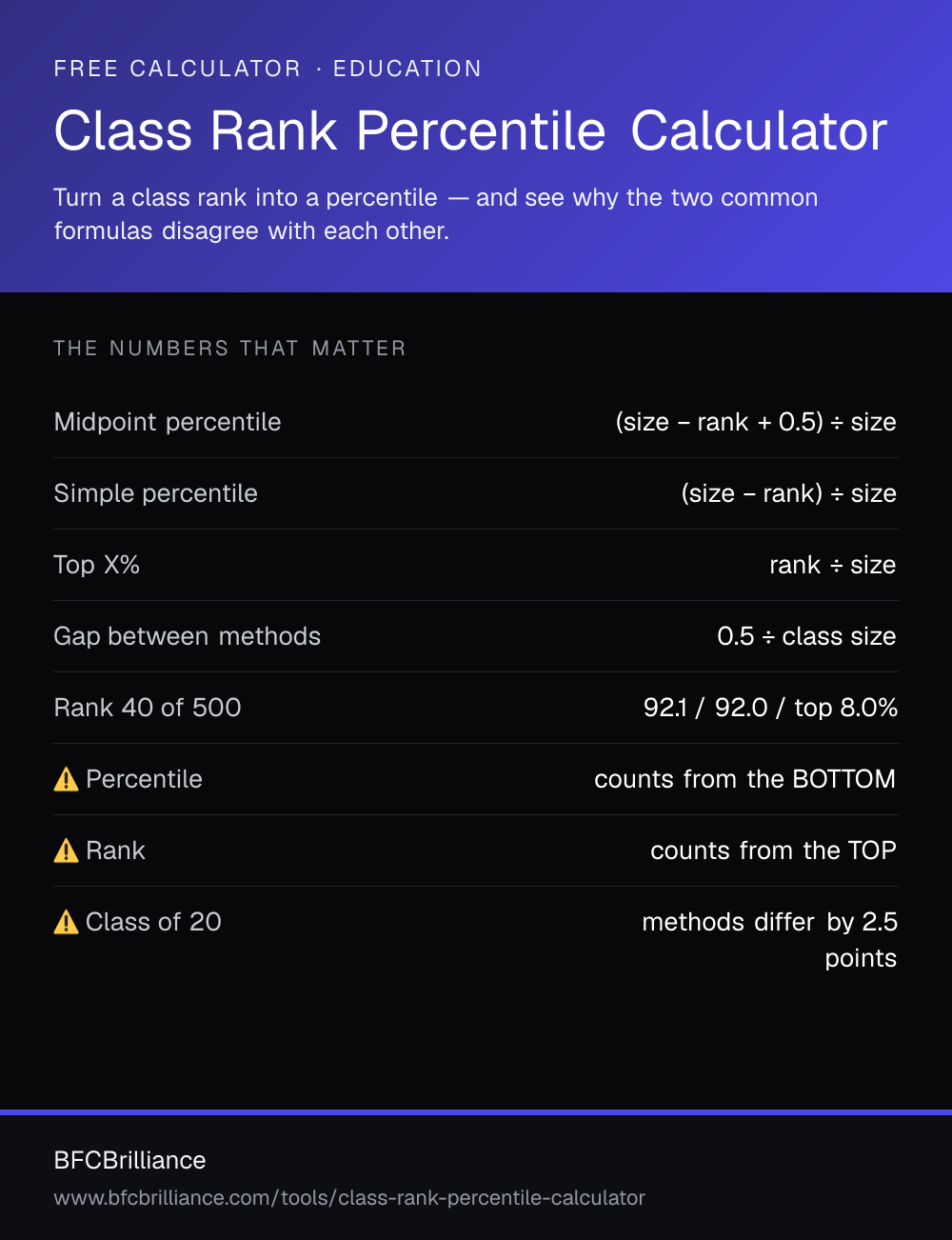 FREE CALCULATOR · EDUCATION

Class Rank Percentile Calculator

Turn a class rank into a percentile — and see why the two common formulas disagree with each other.

THE NUMBERS THAT MATTER

| | |
|---|---|
| Midpoint percentile | (size − rank + 0.5) ÷ size |
| Simple percentile | (size − rank) ÷ size |
| Top X% | rank ÷ size |
| Gap between methods | 0.5 ÷ class size |
| Rank 40 of 500 | 92.1 / 92.0 / top 8.0% |
| ⚠️ Percentile | counts from the BOTTOM |
| ⚠️ Rank | counts from the TOP |
| ⚠️ Class of 20 | methods differ by 2.5 points |

BFCBrilliance

www.bfcbrilliance.com/tools/class-rank-percentile-calculator