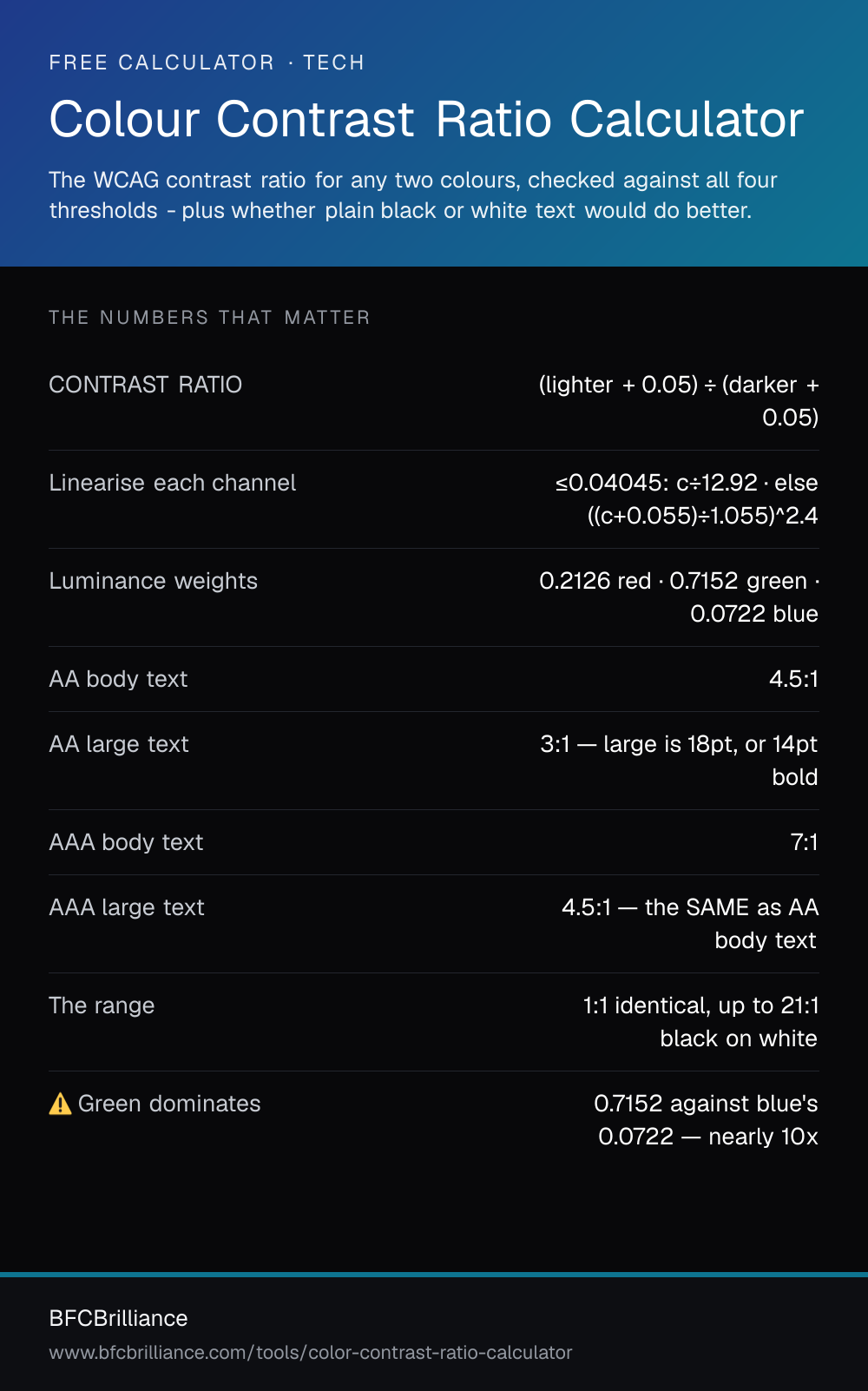 FREE CALCULATOR · TECH

Colour Contrast Ratio Calculator

The WCAG contrast ratio for any two colours, checked against all four thresholds - plus whether plain black or white text would do better.

THE NUMBERS THAT MATTER

| | |
|---|---|
| CONTRAST RATIO | (lighter + 0.05) ÷ (darker + 0.05) |
| Linearise each channel | ≤0.04045: c÷12.92 · else ((c+0.055)÷1.055)^2.4 |
| Luminance weights | 0.2126 red · 0.7152 green · 0.0722 blue |
| AA body text | 4.5:1 |
| AA large text | 3:1 — large is 18pt, or 14pt bold |
| AAA body text | 7:1 |
| AAA large text | 4.5:1 — the SAME as AA body text |
| The range | 1:1 identical, up to 21:1 black on white |
| ⚠️ Green dominates | 0.7152 against blue's 0.0722 — nearly 10x |

BFCBrilliance

www.bfcbrilliance.com/tools/color-contrast-ratio-calculator