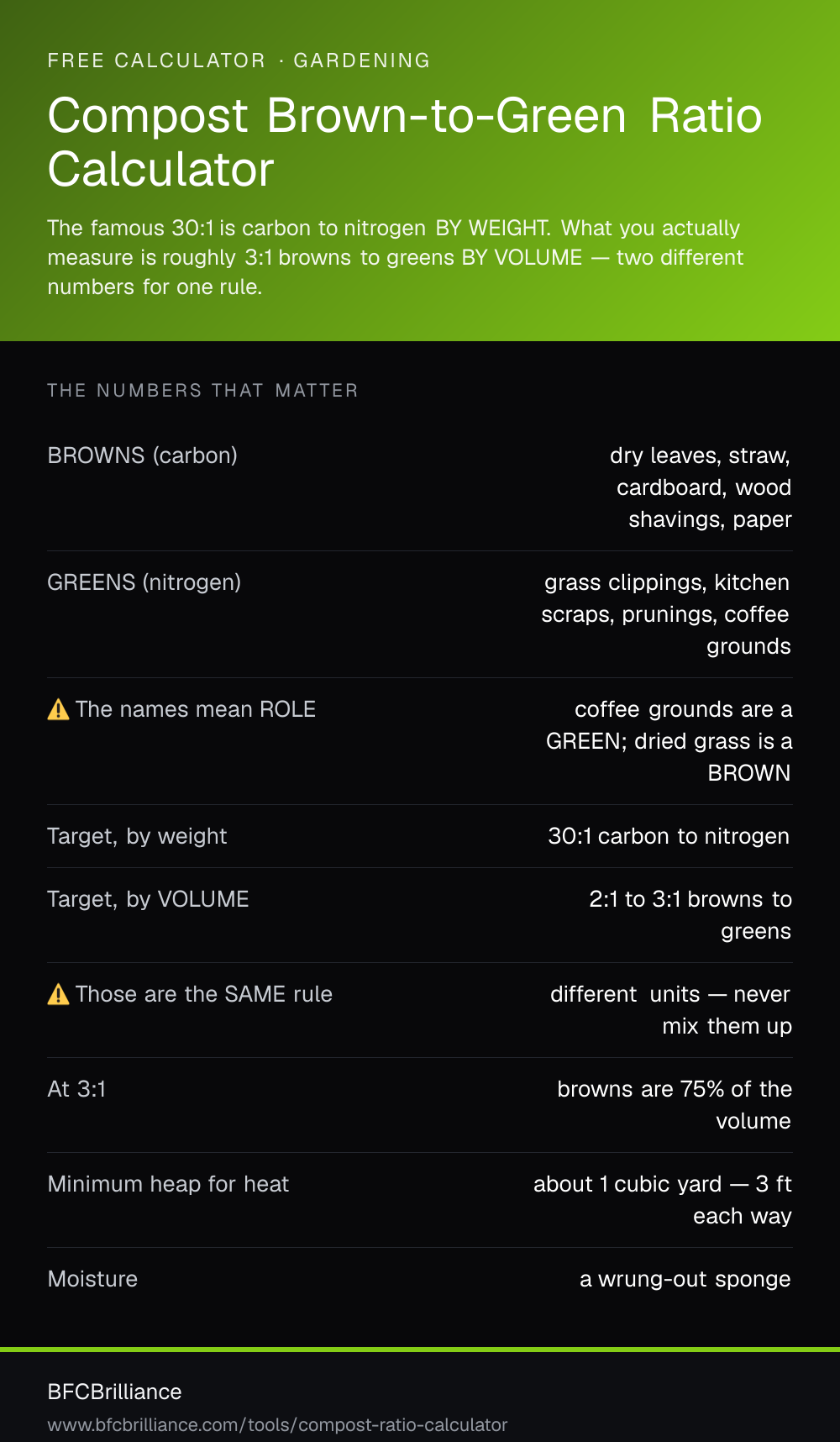 FREE CALCULATOR · GARDENING

Compost Brown-to-Green Ratio Calculator

The famous 30:1 is carbon to nitrogen BY WEIGHT. What you actually measure is roughly 3:1 browns to greens BY VOLUME — two different numbers for one rule.

THE NUMBERS THAT MATTER

| | |
|---|---|
| BROWNS (carbon) | dry leaves, straw, cardboard, wood shavings, paper |
| GREENS (nitrogen) | grass clippings, kitchen scraps, prunings, coffee grounds |
| ⚠️ The names mean ROLE | coffee grounds are a GREEN; dried grass is a BROWN |
| Target, by weight | 30:1 carbon to nitrogen |
| Target, by VOLUME | 2:1 to 3:1 browns to greens |
| ⚠️ Those are the SAME rule | different units — never mix them up |
| At 3:1 | browns are 75% of the volume |
| Minimum heap for heat | about 1 cubic yard — 3 ft each way |
| Moisture | a wrung-out sponge |

BFCBrilliance
www.bfcbrilliance.com/tools/compost-ratio-calculator