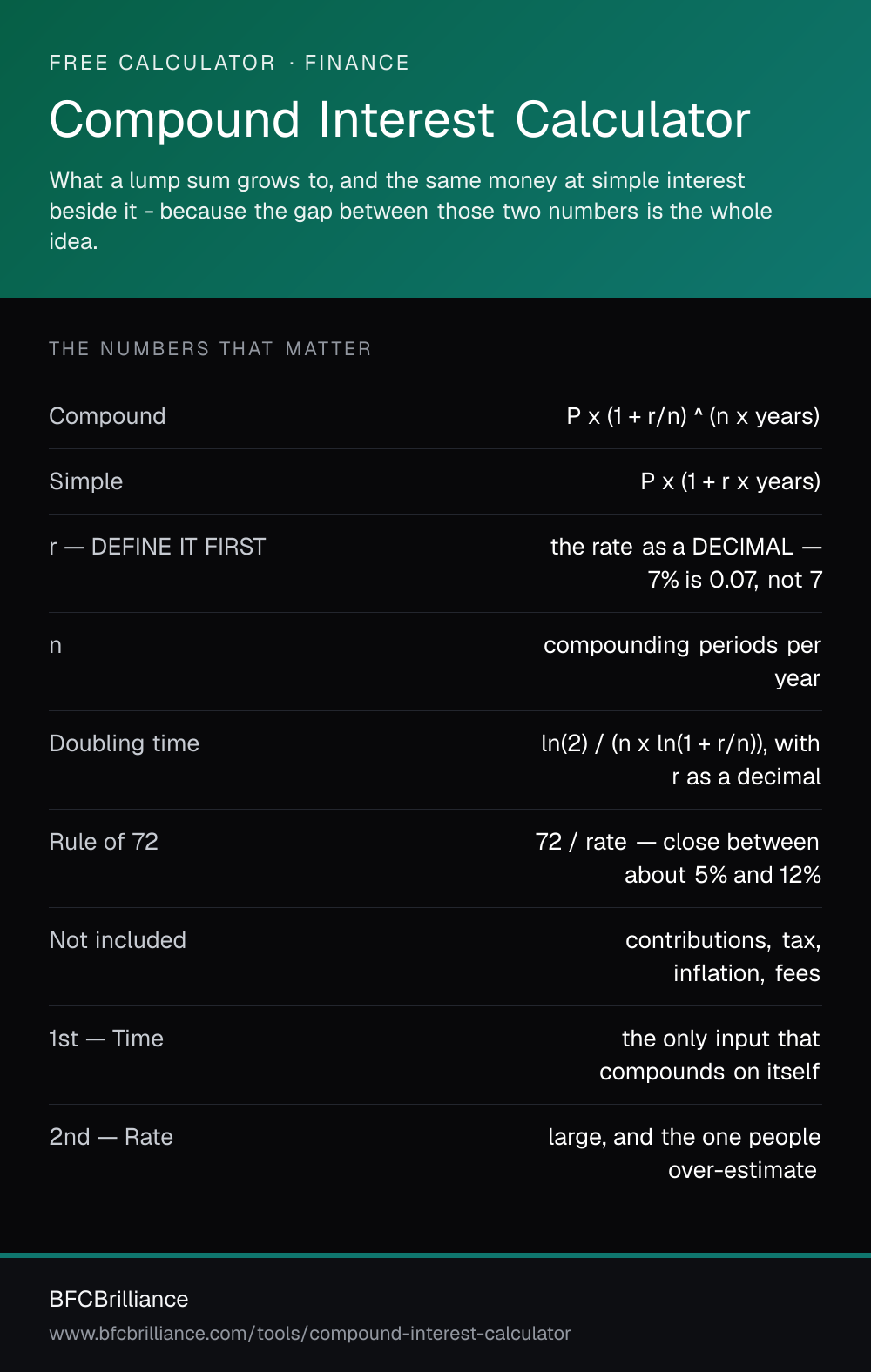 FREE CALCULATOR · FINANCE

Compound Interest Calculator

What a lump sum grows to, and the same money at simple interest beside it - because the gap between those two numbers is the whole idea.

THE NUMBERS THAT MATTER

| | |
|---|---|
| Compound | P x (1 + r/n) ^ (n x years) |
| Simple | P x (1 + r x years) |
| r — DEFINE IT FIRST | the rate as a DECIMAL — 7% is 0.07, not 7 |
| n | compounding periods per year |
| Doubling time | ln(2) / (n x ln(1 + r/n)), with r as a decimal |
| Rule of 72 | 72 / rate — close between about 5% and 12% |
| Not included | contributions, tax, inflation, fees |
| 1st — Time | the only input that compounds on itself |
| 2nd — Rate | large, and the one people over-estimate |

BFCBrilliance
www.bfcbrilliance.com/tools/compound-interest-calculator