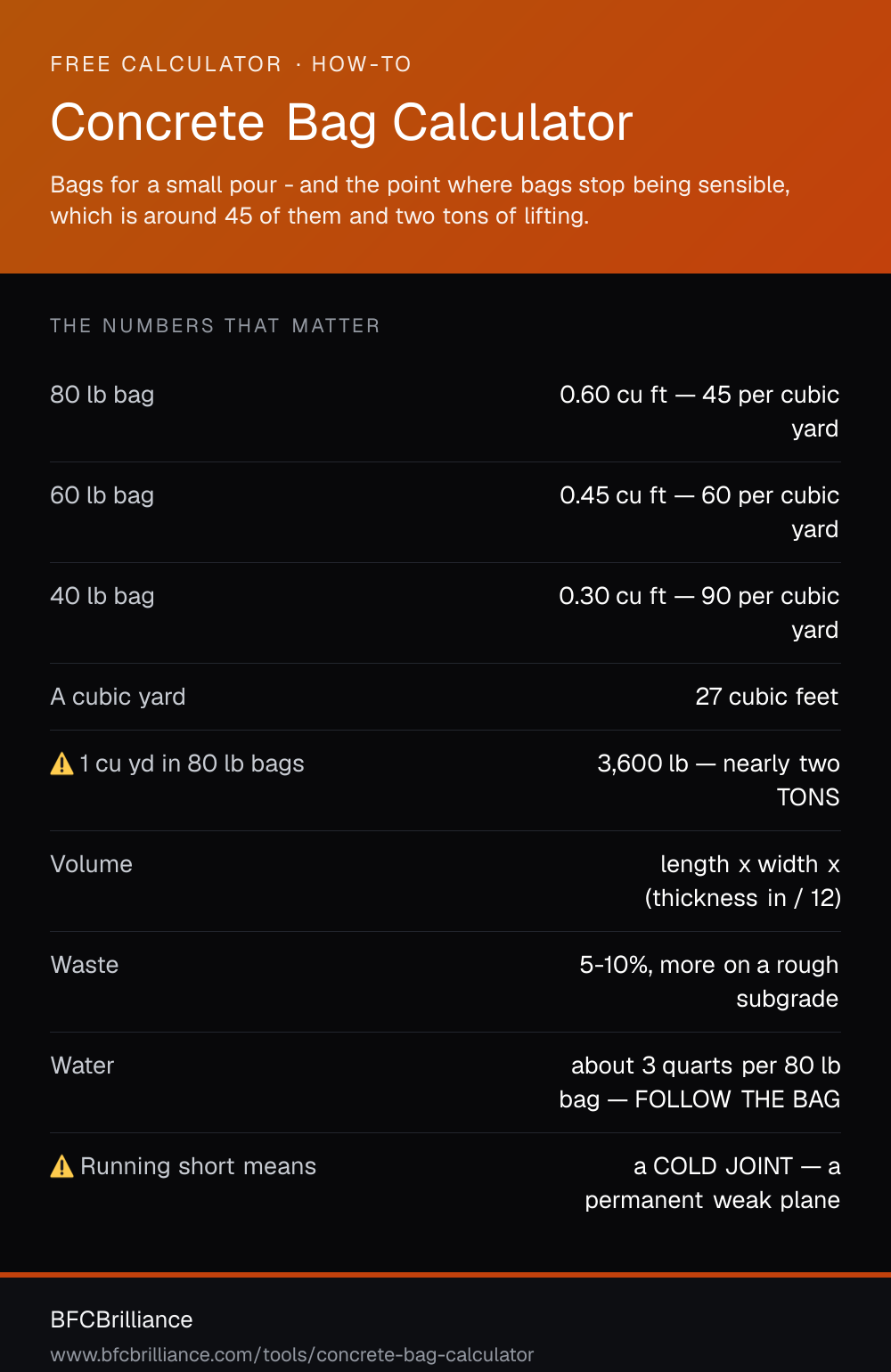 FREE CALCULATOR · HOW-TO

Concrete Bag Calculator

Bags for a small pour - and the point where bags stop being sensible, which is around 45 of them and two tons of lifting.

THE NUMBERS THAT MATTER

| | |
|---|---|
| 80 lb bag | 0.60 cu ft — 45 per cubic yard |
| 60 lb bag | 0.45 cu ft — 60 per cubic yard |
| 40 lb bag | 0.30 cu ft — 90 per cubic yard |
| A cubic yard | 27 cubic feet |
| ⚠️ 1 cu yd in 80 lb bags | 3,600 lb — nearly two TONS |
| Volume | length x width x (thickness in / 12) |
| Waste | 5-10%, more on a rough subgrade |
| Water | about 3 quarts per 80 lb bag — FOLLOW THE BAG |
| ⚠️ Running short means | a COLD JOINT — a permanent weak plane |

BFCBrilliance

www.bfcbrilliance.com/tools/concrete-bag-calculator