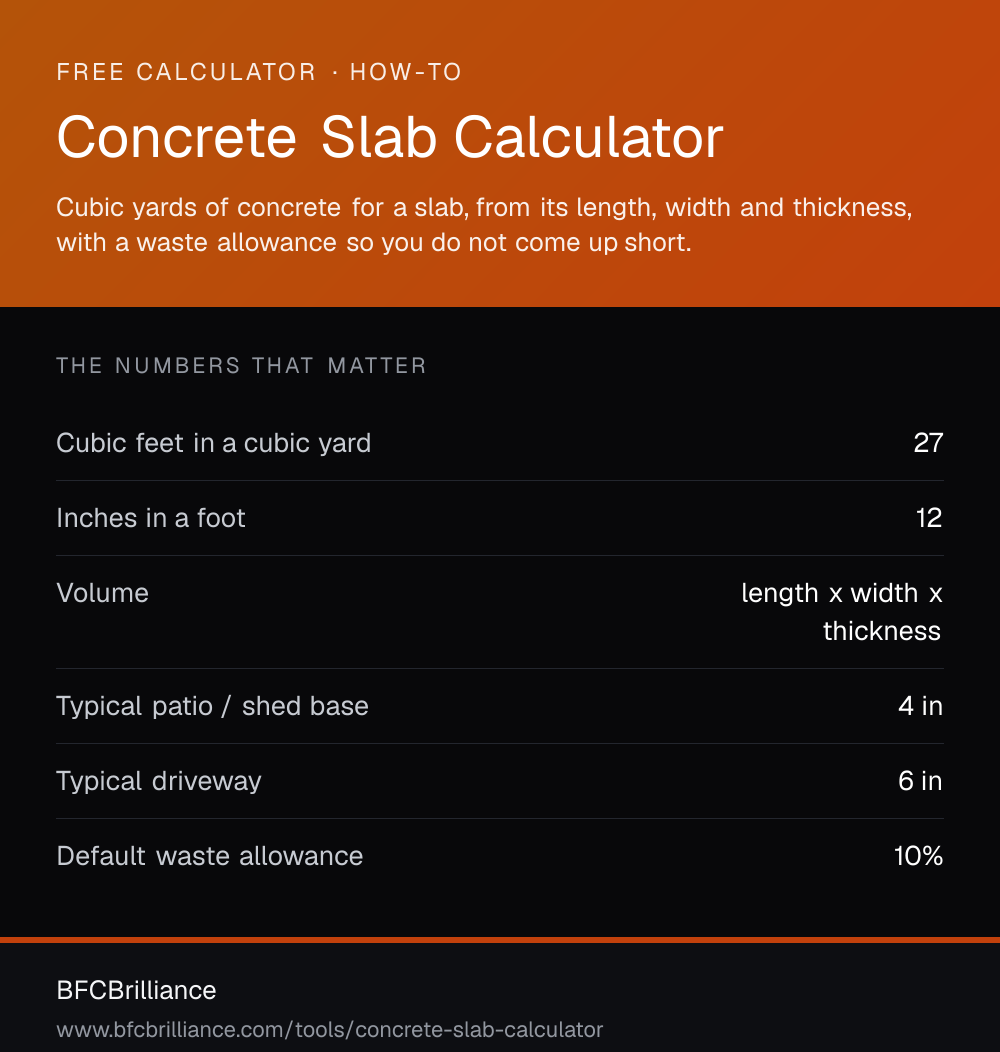 FREE CALCULATOR · HOW-TO

Concrete Slab Calculator

Cubic yards of concrete for a slab, from its length, width and thickness, with a waste allowance so you do not come up short.

THE NUMBERS THAT MATTER

| | |
|---|---|
| Cubic feet in a cubic yard | 27 |
| Inches in a foot | 12 |
| Volume | length x width x thickness |
| Typical patio / shed base | 4 in |
| Typical driveway | 6 in |
| Default waste allowance | 10% |

BFCBrilliance

www.bfcbrilliance.com/tools/concrete-slab-calculator