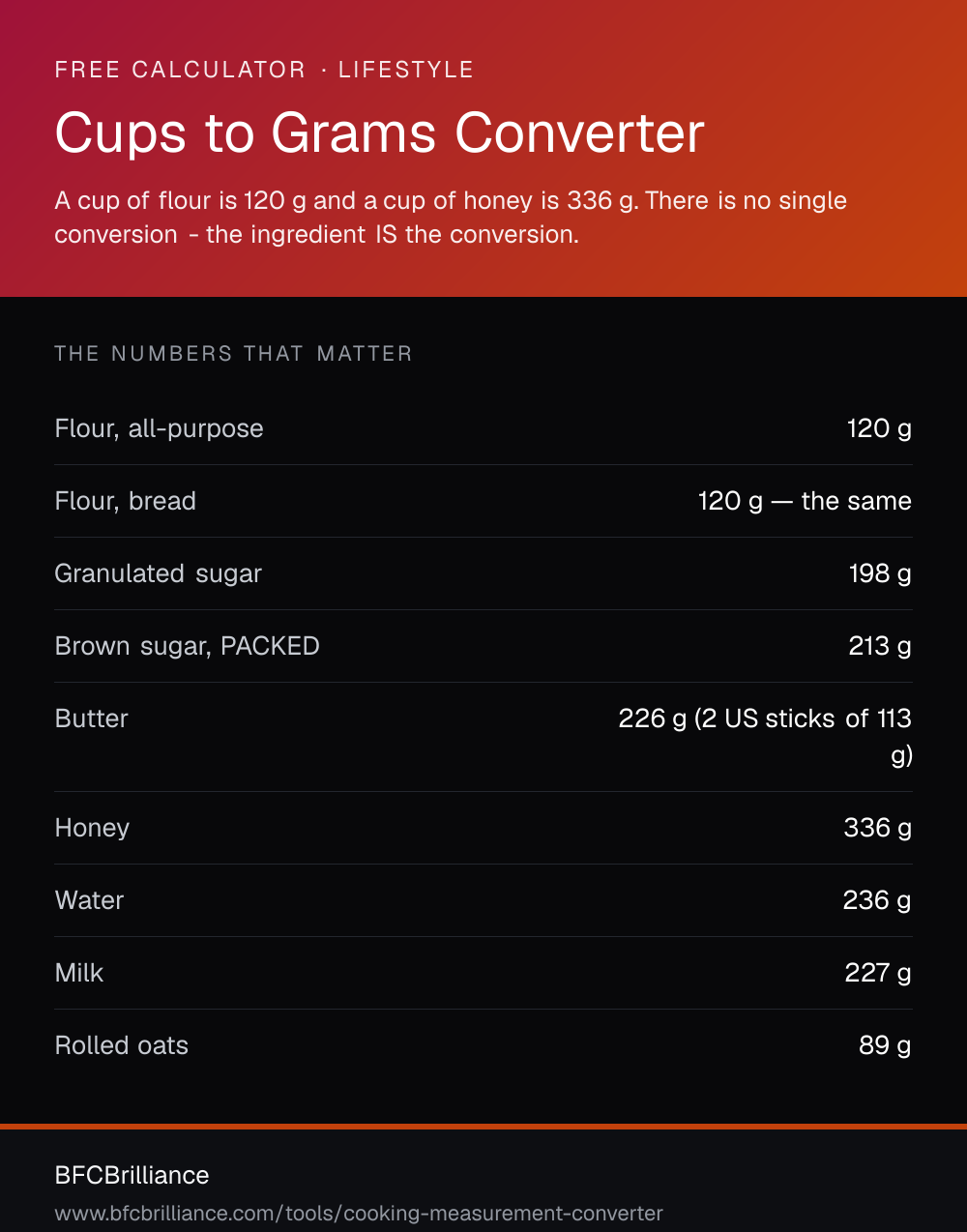 FREE CALCULATOR · LIFESTYLE

Cups to Grams Converter

A cup of flour is 120 g and a cup of honey is 336 g. There is no single conversion - the ingredient IS the conversion.

THE NUMBERS THAT MATTER

| | |
|---|---|
| Flour, all-purpose | 120 g |
| Flour, bread | 120 g — the same |
| Granulated sugar | 198 g |
| Brown sugar, PACKED | 213 g |
| Butter | 226 g (2 US sticks of 113 g) |
| Honey | 336 g |
| Water | 236 g |
| Milk | 227 g |
| Rolled oats | 89 g |

BFCBrilliance

www.bfcbrilliance.com/tools/cooking-measurement-converter