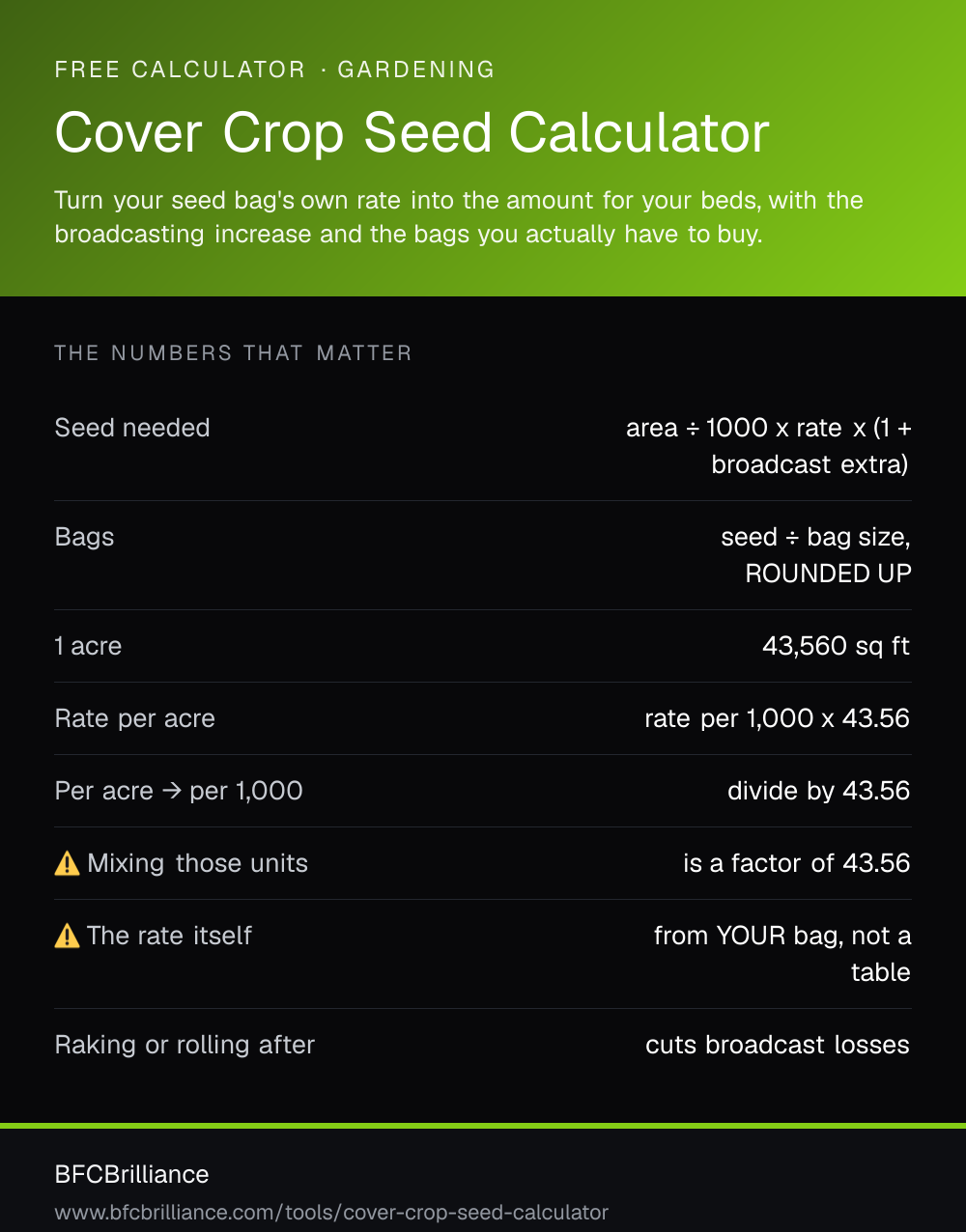 FREE CALCULATOR · GARDENING

Cover Crop Seed Calculator

Turn your seed bag's own rate into the amount for your beds, with the broadcasting increase and the bags you actually have to buy.

THE NUMBERS THAT MATTER

| | |
|---|---|
| Seed needed | area ÷ 1000 x rate x (1 + broadcast extra) |
| Bags | seed ÷ bag size, ROUNDED UP |
| 1 acre | 43,560 sq ft |
| Rate per acre | rate per 1,000 x 43.56 |
| Per acre → per 1,000 | divide by 43.56 |
| ⚠️ Mixing those units | is a factor of 43.56 |
| ⚠️ The rate itself | from YOUR bag, not a table |
| Raking or rolling after | cuts broadcast losses |

BFCBrilliance

www.bfcbrilliance.com/tools/cover-crop-seed-calculator