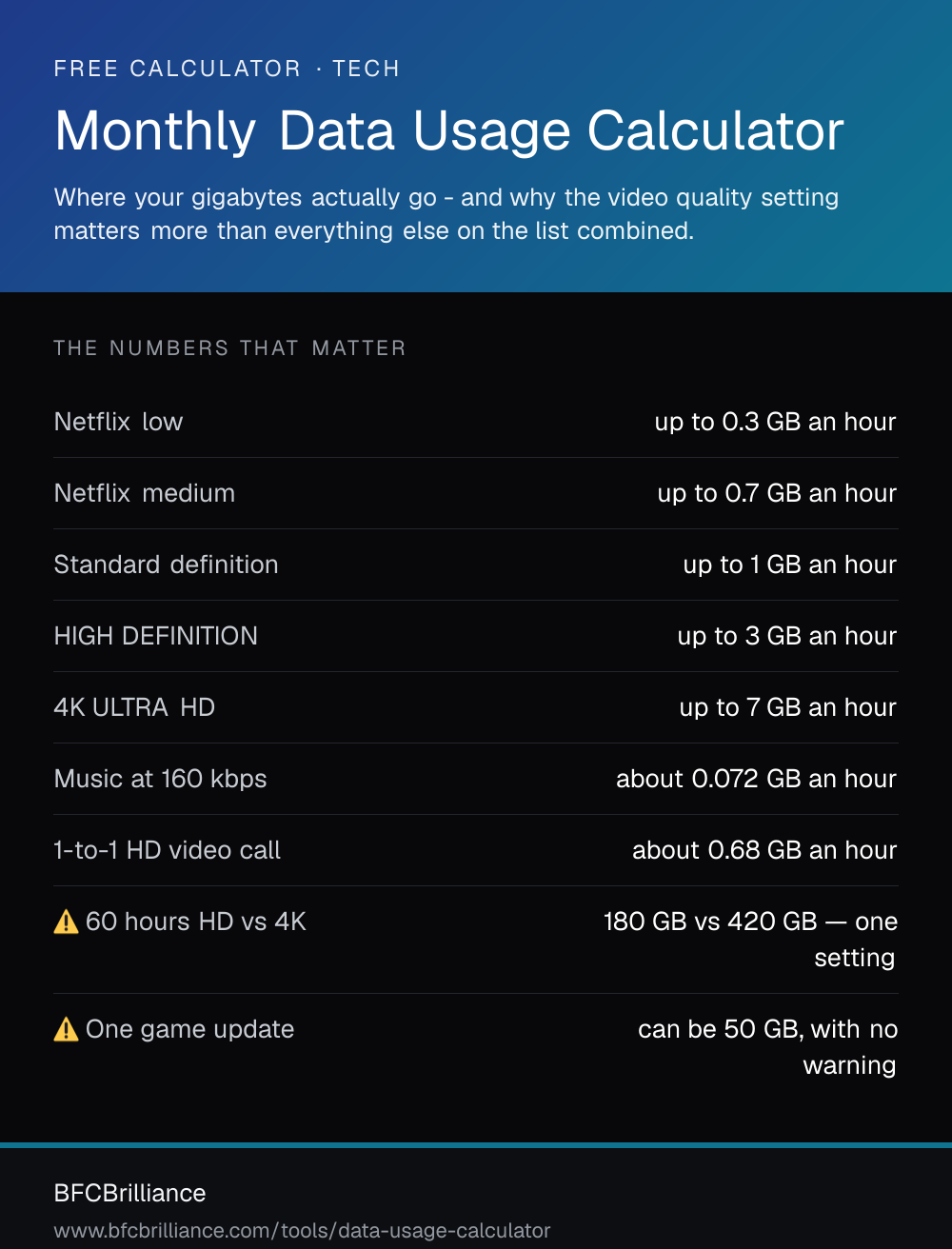 FREE CALCULATOR · TECH

Monthly Data Usage Calculator

Where your gigabytes actually go - and why the video quality setting matters more than everything else on the list combined.

THE NUMBERS THAT MATTER

| | |
|---|---|
| Netflix low | up to 0.3 GB an hour |
| Netflix medium | up to 0.7 GB an hour |
| Standard definition | up to 1 GB an hour |
| HIGH DEFINITION | up to 3 GB an hour |
| 4K ULTRA HD | up to 7 GB an hour |
| Music at 160 kbps | about 0.072 GB an hour |
| 1-to-1 HD video call | about 0.68 GB an hour |
| ⚠️ 60 hours HD vs 4K | 180 GB vs 420 GB — one setting |
| ⚠️ One game update | can be 50 GB, with no warning |

BFCBrilliance

www.bfcbrilliance.com/tools/data-usage-calculator