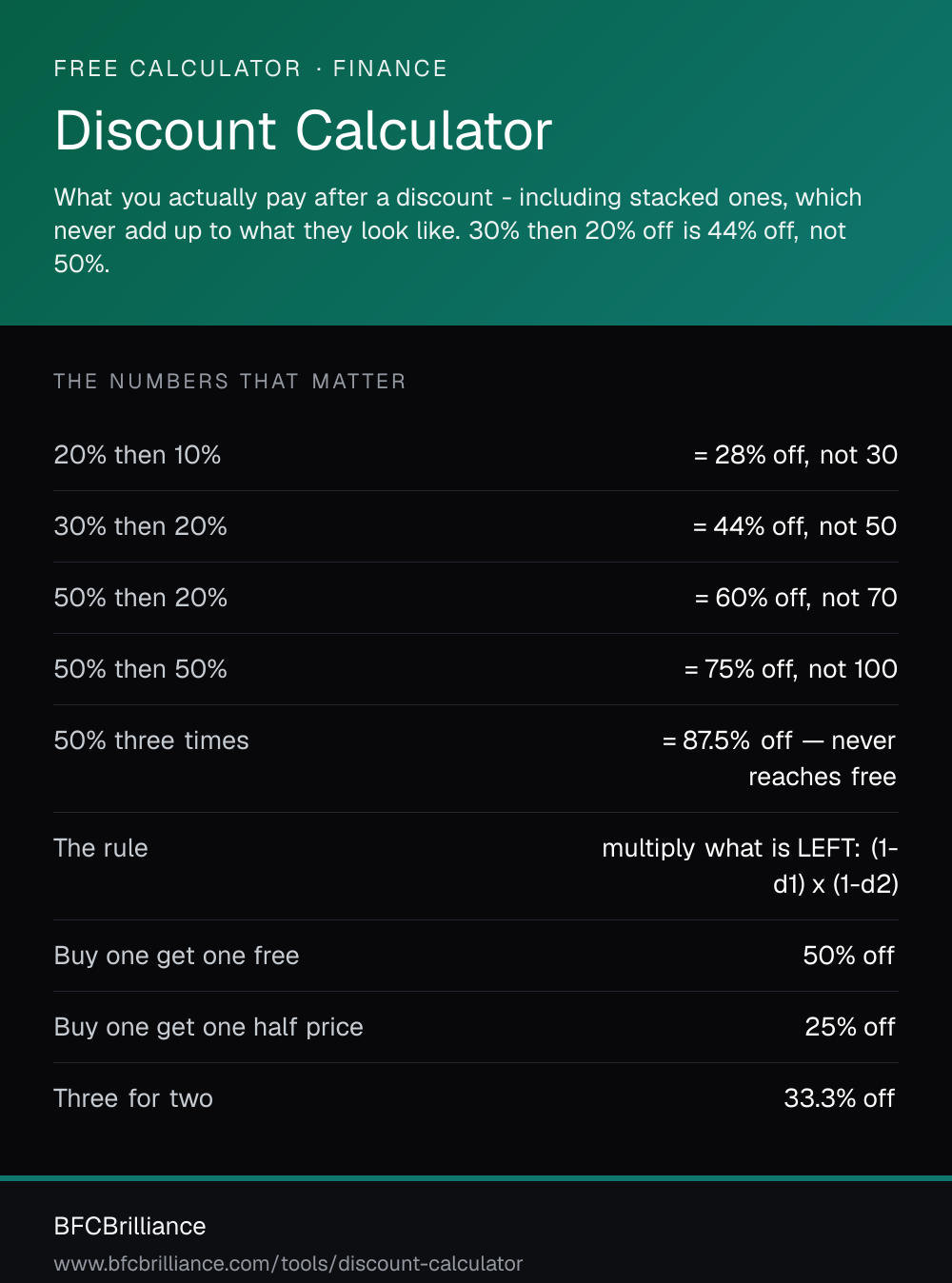 FREE CALCULATOR · FINANCE

Discount Calculator

What you actually pay after a discount - including stacked ones, which never add up to what they look like. 30% then 20% off is 44% off, not 50%.

THE NUMBERS THAT MATTER

| | |
|---|---|
| 20% then 10% | = 28% off, not 30 |
| 30% then 20% | = 44% off, not 50 |
| 50% then 20% | = 60% off, not 70 |
| 50% then 50% | = 75% off, not 100 |
| 50% three times | = 87.5% off — never reaches free |
| The rule | multiply what is LEFT: (1-d1) x (1-d2) |
| Buy one get one free | 50% off |
| Buy one get one half price | 25% off |
| Three for two | 33.3% off |

BFCBrilliance

www.bfcbrilliance.com/tools/discount-calculator