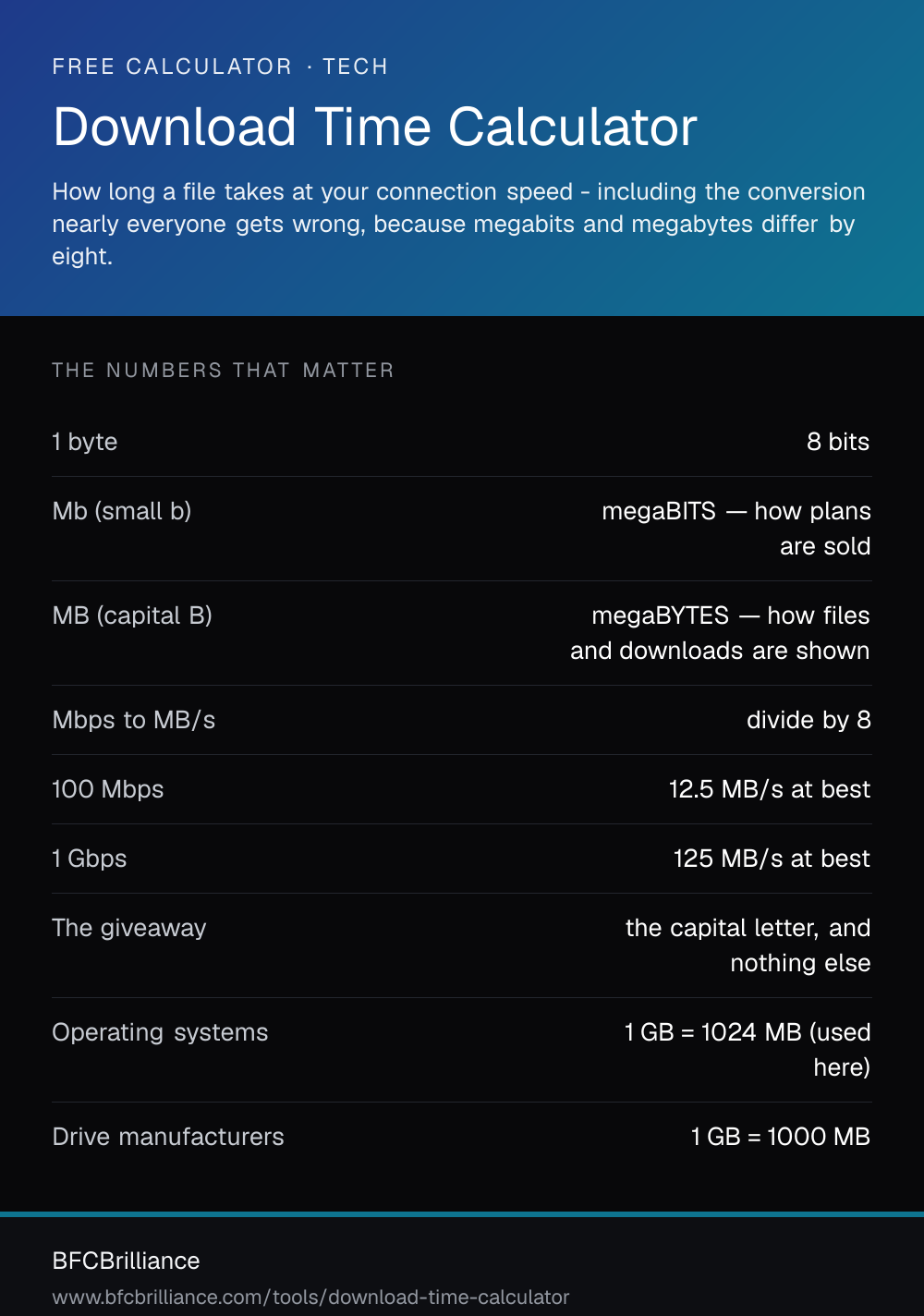 FREE CALCULATOR · TECH

Download Time Calculator

How long a file takes at your connection speed - including the conversion nearly everyone gets wrong, because megabits and megabytes differ by eight.

THE NUMBERS THAT MATTER

| | |
|---|---|
| 1 byte | 8 bits |
| Mb (small b) | megaBITS — how plans are sold |
| MB (capital B) | megaBYTES — how files and downloads are shown |
| Mbps to MB/s | divide by 8 |
| 100 Mbps | 12.5 MB/s at best |
| 1 Gbps | 125 MB/s at best |
| The giveaway | the capital letter, and nothing else |
| Operating systems | 1 GB = 1024 MB (used here) |
| Drive manufacturers | 1 GB = 1000 MB |

BFCBrilliance

www.bfcbrilliance.com/tools/download-time-calculator