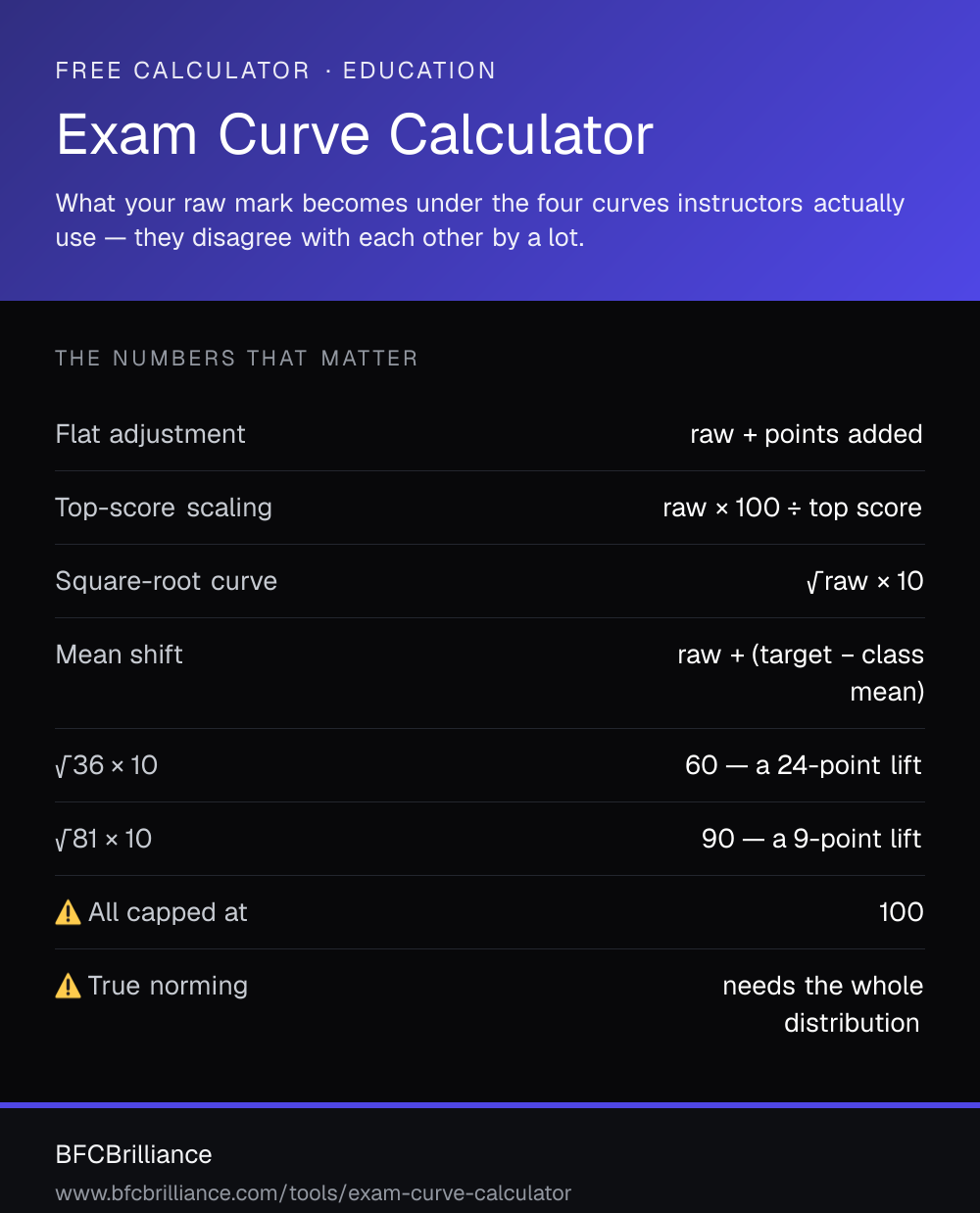 FREE CALCULATOR · EDUCATION

Exam Curve Calculator

What your raw mark becomes under the four curves instructors actually use — they disagree with each other by a lot.

THE NUMBERS THAT MATTER

| | |
|---|---|
| Flat adjustment | raw + points added |
| Top-score scaling | raw × 100 ÷ top score |
| Square-root curve | $\sqrt{raw} \times 10$ |
| Mean shift | raw + (target − class mean) |
| $\sqrt{36} \times 10$ | 60 — a 24-point lift |
| $\sqrt{81} \times 10$ | 90 — a 9-point lift |
| ⚠️ All capped at | 100 |
| ⚠️ True norming | needs the whole distribution |

BFCBrilliance

www.bfcbrilliance.com/tools/exam-curve-calculator