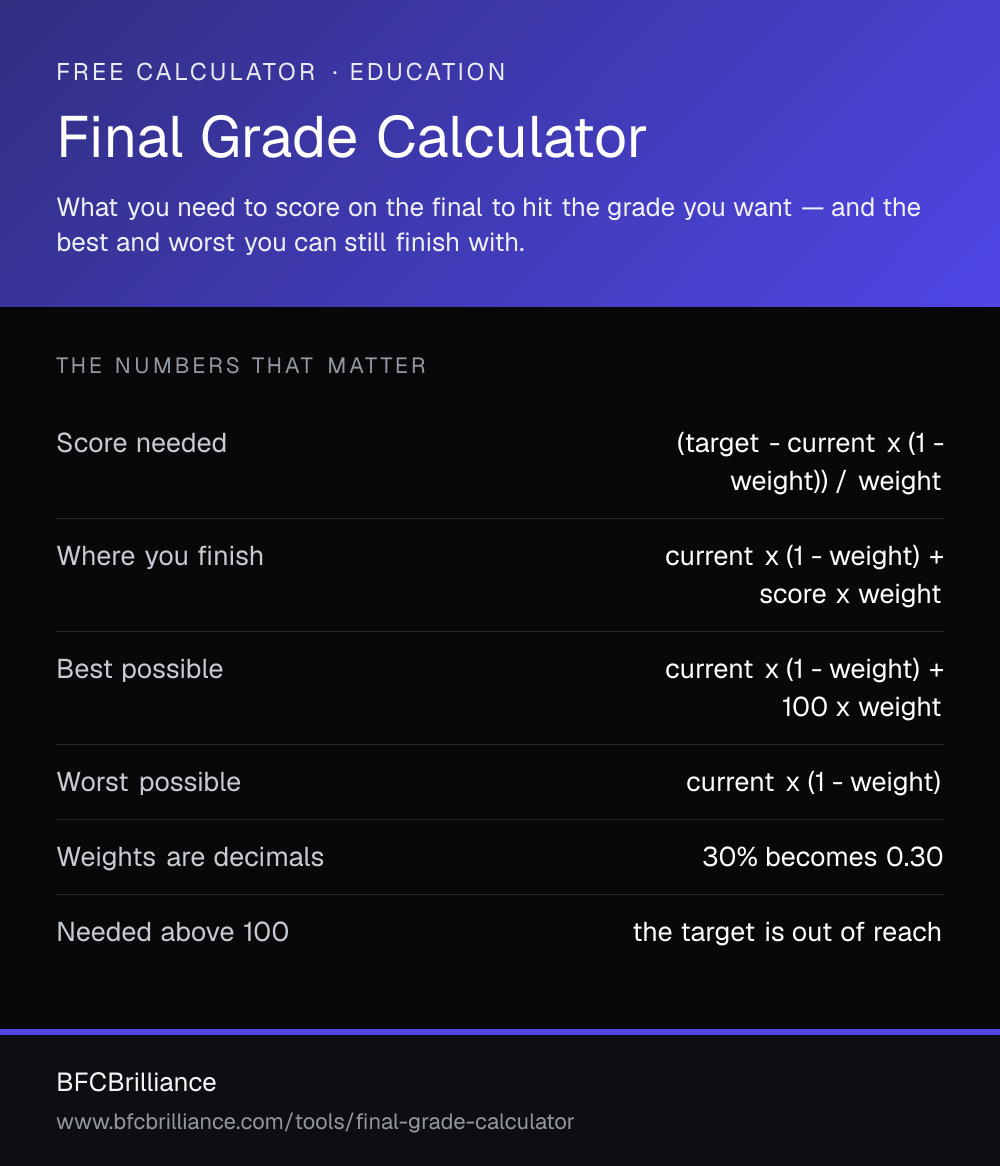 FREE CALCULATOR · EDUCATION

Final Grade Calculator

What you need to score on the final to hit the grade you want — and the best and worst you can still finish with.

THE NUMBERS THAT MATTER

| | |
|---|---|
| Score needed | (target - current x (1 - weight)) / weight |
| Where you finish | current x (1 - weight) + score x weight |
| Best possible | current x (1 - weight) + 100 x weight |
| Worst possible | current x (1 - weight) |
| Weights are decimals | 30% becomes 0.30 |
| Needed above 100 | the target is out of reach |

BFCBrilliance

www.bfcbrilliance.com/tools/final-grade-calculator