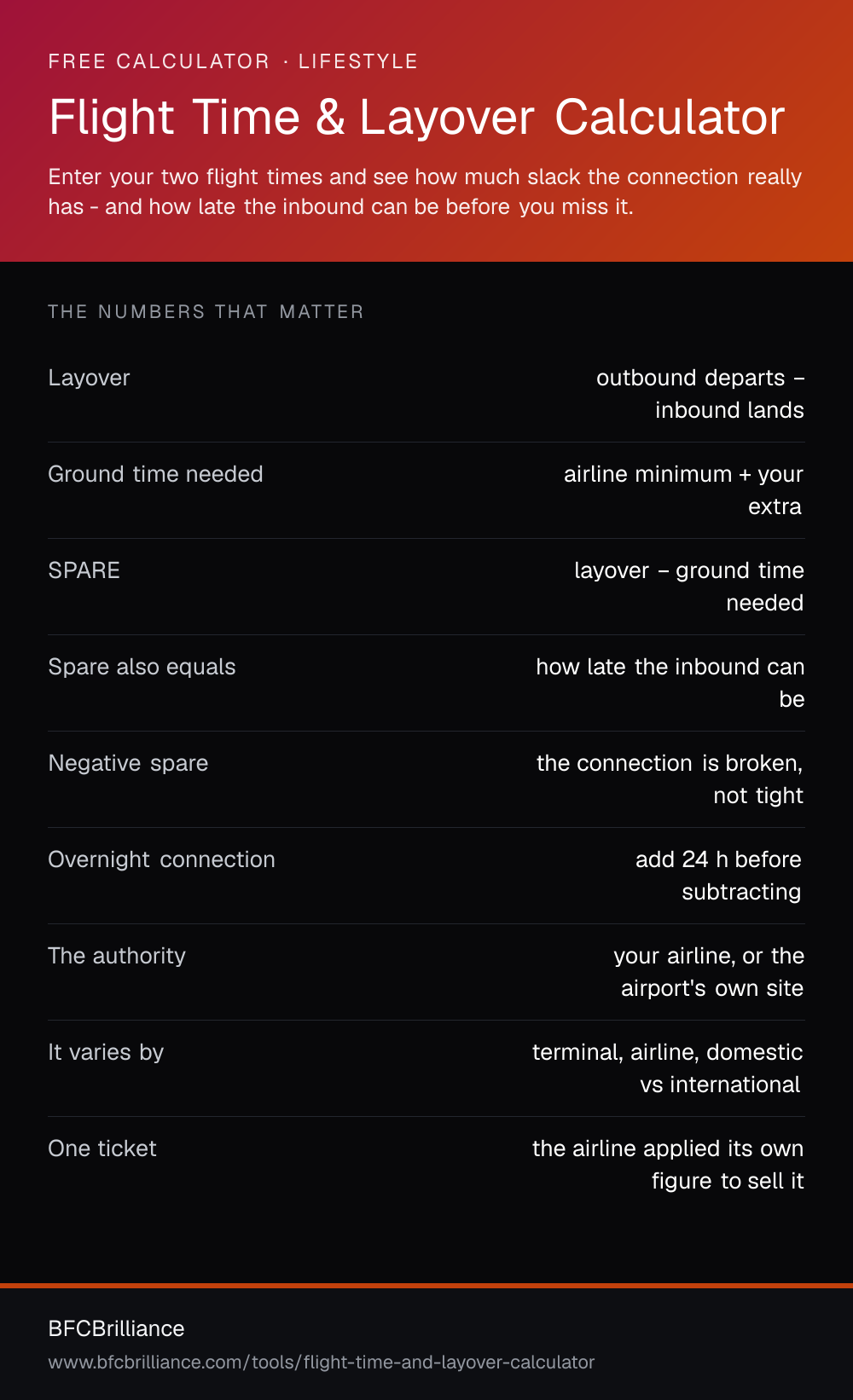 FREE CALCULATOR · LIFESTYLE

Flight Time & Layover Calculator

Enter your two flight times and see how much slack the connection really has - and how late the inbound can be before you miss it.

THE NUMBERS THAT MATTER

| | |
|---|---|
| Layover | outbound departs − inbound lands |
| Ground time needed | airline minimum + your extra |
| SPARE | layover − ground time needed |
| Spare also equals | how late the inbound can be |
| Negative spare | the connection is broken, not tight |
| Overnight connection | add 24 h before subtracting |
| The authority | your airline, or the airport's own site |
| It varies by | terminal, airline, domestic vs international |
| One ticket | the airline applied its own figure to sell it |

BFCBrilliance

www.bfcbrilliance.com/tools/flight-time-and-layover-calculator