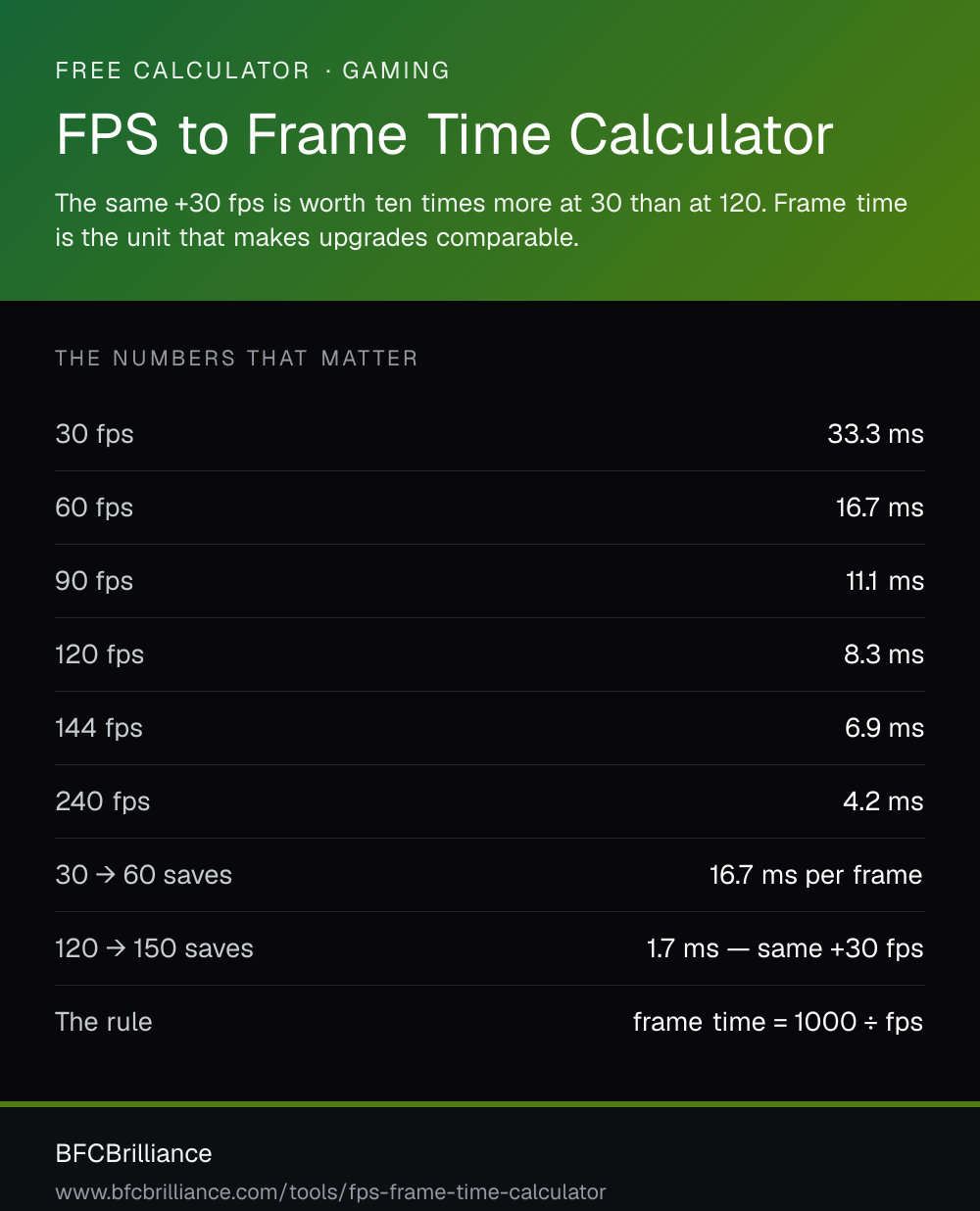 FREE CALCULATOR · GAMING

FPS to Frame Time Calculator

The same +30 fps is worth ten times more at 30 than at 120. Frame time is the unit that makes upgrades comparable.

THE NUMBERS THAT MATTER

| | |
|---|---|
| 30 fps | 33.3 ms |
| 60 fps | 16.7 ms |
| 90 fps | 11.1 ms |
| 120 fps | 8.3 ms |
| 144 fps | 6.9 ms |
| 240 fps | 4.2 ms |
| 30 → 60 saves | 16.7 ms per frame |
| 120 → 150 saves | 1.7 ms — same +30 fps |
| The rule | frame time = 1000 ÷ fps |

BFCBrilliance

www.bfcbrilliance.com/tools/fps-frame-time-calculator