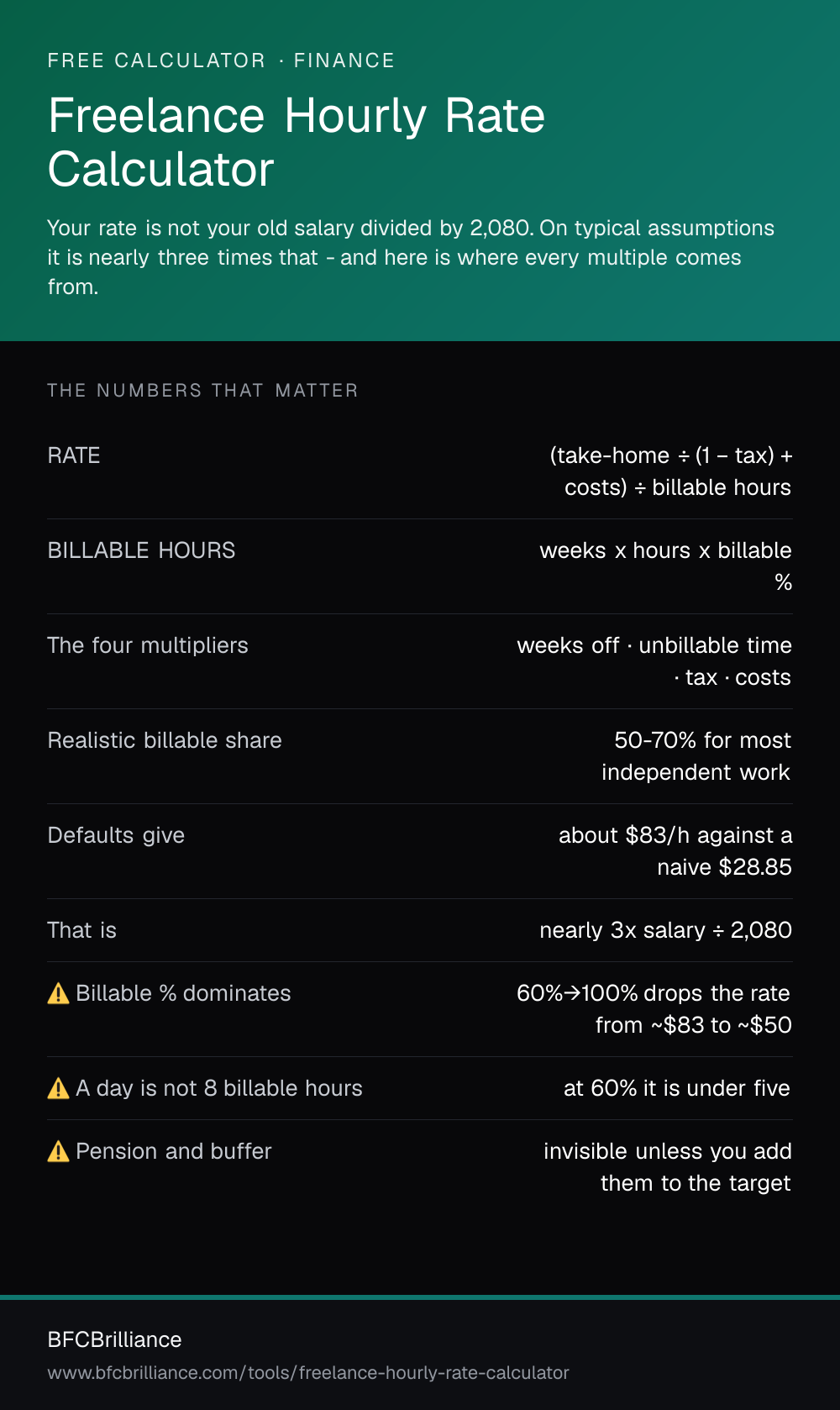 FREE CALCULATOR · FINANCE

Freelance Hourly Rate Calculator

Your rate is not your old salary divided by 2,080. On typical assumptions it is nearly three times that - and here is where every multiple comes from.

THE NUMBERS THAT MATTER

| | |
|---|---|
| RATE | (take-home ÷ (1 − tax) + costs) ÷ billable hours |
| BILLABLE HOURS | weeks x hours x billable % |
| The four multipliers | weeks off · unbillable time · tax · costs |
| Realistic billable share | 50-70% for most independent work |
| Defaults give | about \$83/h against a naive \$28.85 |
| That is | nearly 3x salary ÷ 2,080 |
| ⚠ Billable % dominates | 60%→100% drops the rate from ~\$83 to ~\$50 |
| ⚠ A day is not 8 billable hours | at 60% it is under five |
| ⚠ Pension and buffer | invisible unless you add them to the target |

BFCBrilliance
www.bfcbrilliance.com/tools/freelance-hourly-rate-calculator