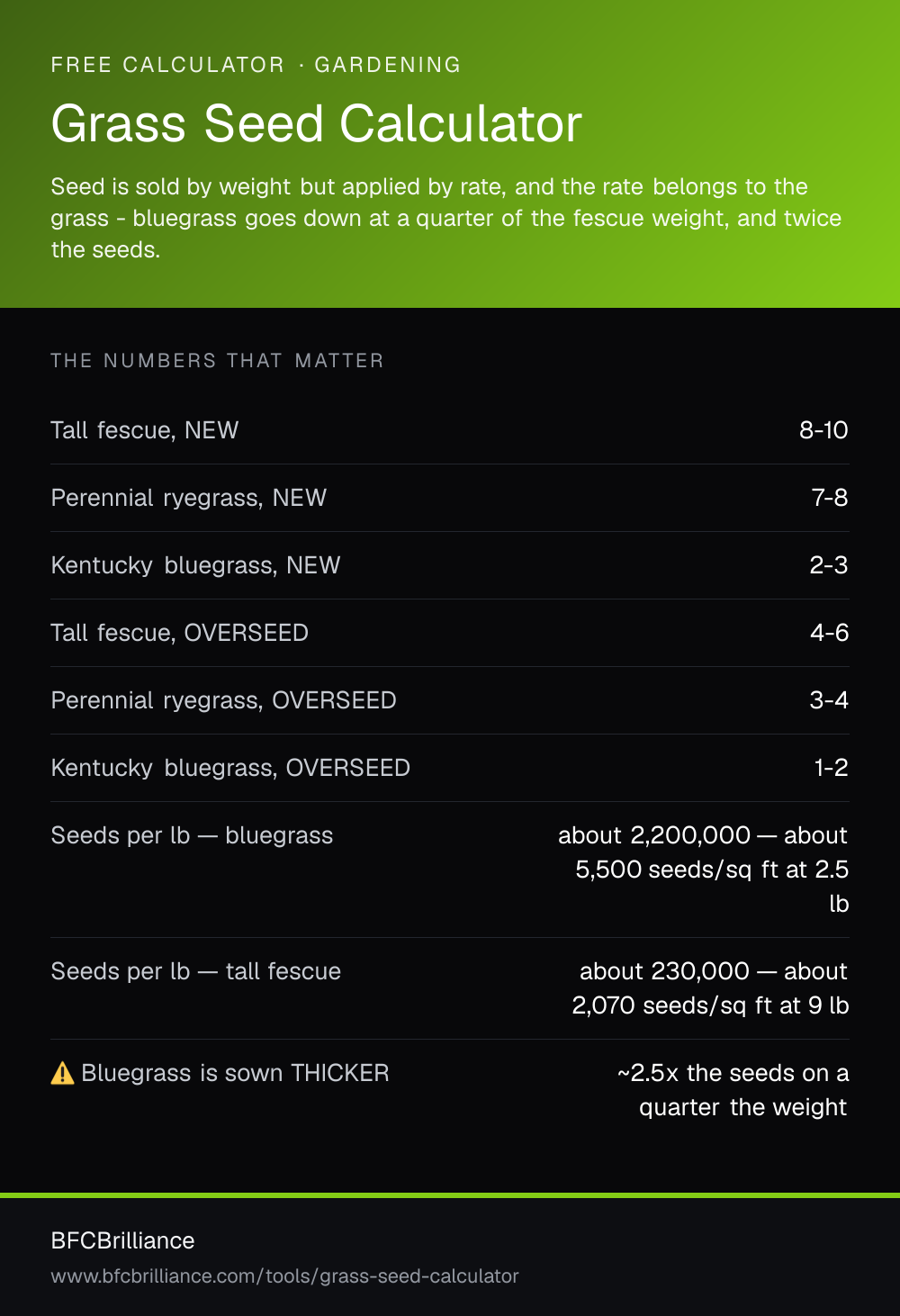 FREE CALCULATOR · GARDENING

Grass Seed Calculator

Seed is sold by weight but applied by rate, and the rate belongs to the grass - bluegrass goes down at a quarter of the fescue weight, and twice the seeds.

THE NUMBERS THAT MATTER

| | |
|---|---|
| Tall fescue, NEW | 8-10 |
| Perennial ryegrass, NEW | 7-8 |
| Kentucky bluegrass, NEW | 2-3 |
| Tall fescue, OVERSEED | 4-6 |
| Perennial ryegrass, OVERSEED | 3-4 |
| Kentucky bluegrass, OVERSEED | 1-2 |
| Seeds per lb — bluegrass | about 2,200,000 — about 5,500 seeds/sq ft at 2.5 lb |
| Seeds per lb — tall fescue | about 230,000 — about 2,070 seeds/sq ft at 9 lb |
| ⚠️ Bluegrass is sown THICKER | ~2.5x the seeds on a quarter the weight |

BFCBrilliance

www.bfcbrilliance.com/tools/grass-seed-calculator