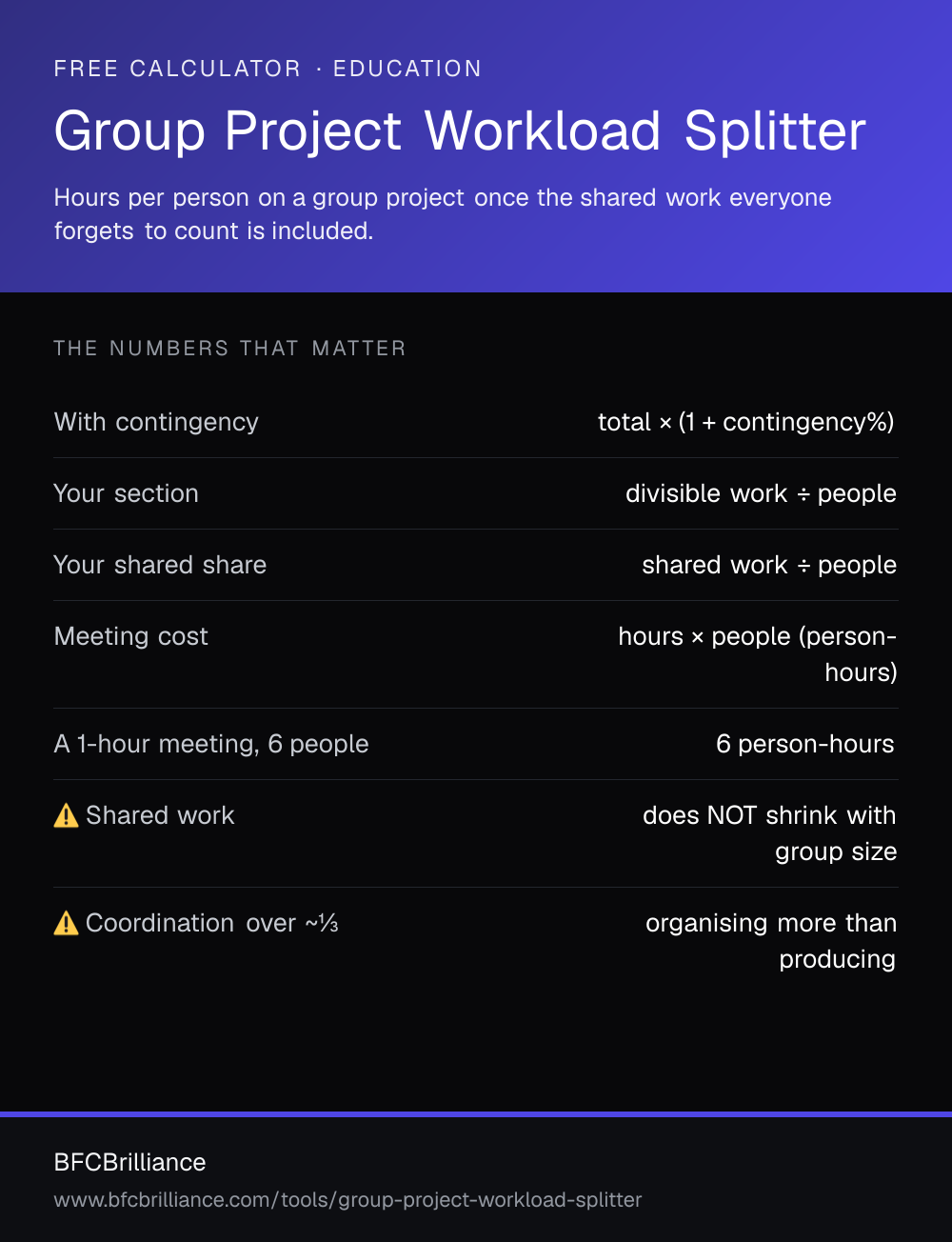 FREE CALCULATOR · EDUCATION

Group Project Workload Splitter

Hours per person on a group project once the shared work everyone forgets to count is included.

THE NUMBERS THAT MATTER

| | |
|---|---|
| With contingency | total × (1 + contingency%) |
| Your section | divisible work ÷ people |
| Your shared share | shared work ÷ people |
| Meeting cost | hours × people (person-hours) |
| A 1-hour meeting, 6 people | 6 person-hours |
| ⚠️ Shared work | does NOT shrink with group size |
| ⚠️ Coordination over ~⅓ | organising more than producing |

BFCBrilliance

www.bfcbrilliance.com/tools/group-project-workload-splitter