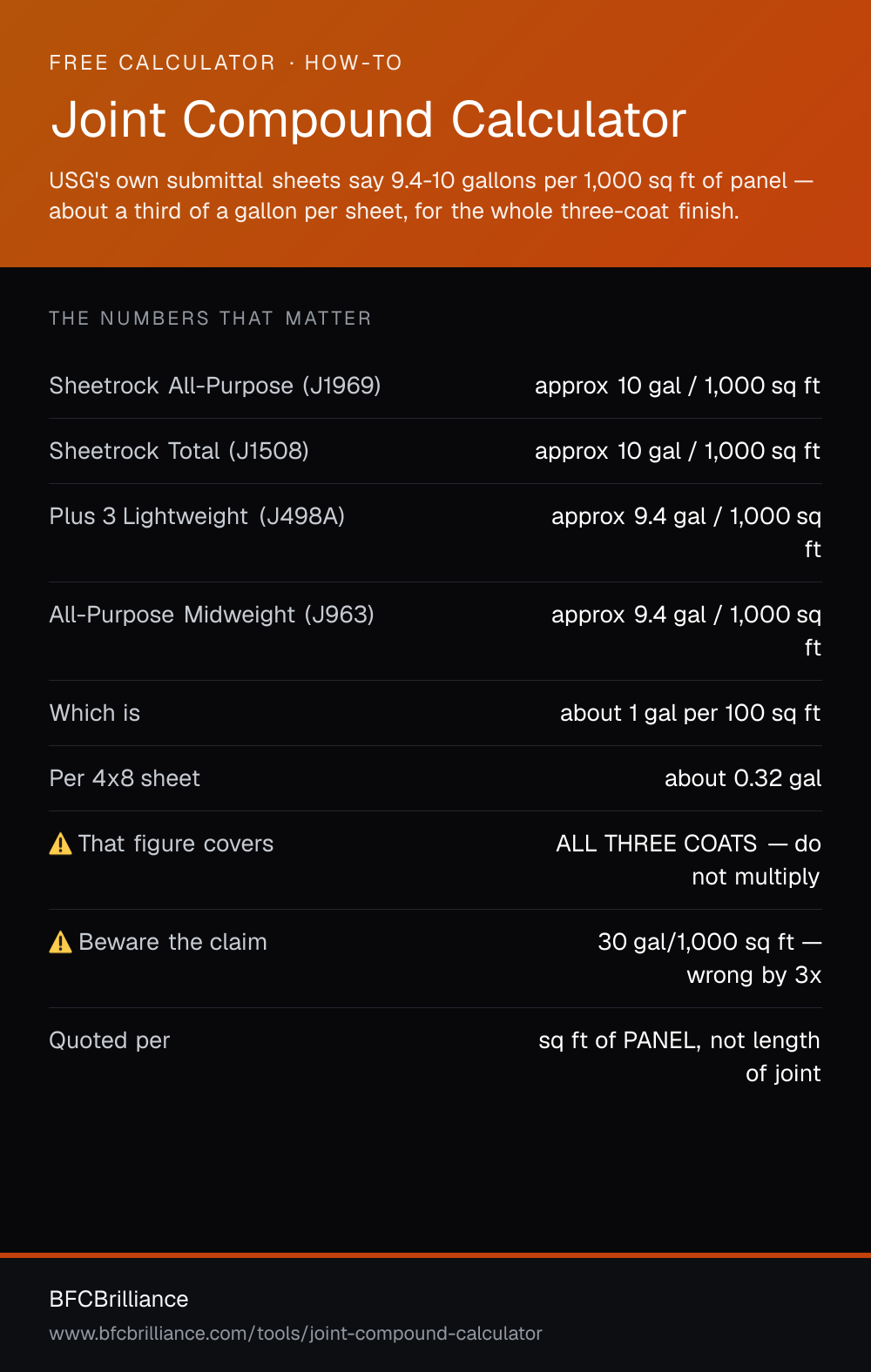 FREE CALCULATOR · HOW-TO

Joint Compound Calculator

USG's own submittal sheets say 9.4-10 gallons per 1,000 sq ft of panel — about a third of a gallon per sheet, for the whole three-coat finish.

THE NUMBERS THAT MATTER

| | |
|---|---|
| Sheetrock All-Purpose (J1969) | approx 10 gal / 1,000 sq ft |
| Sheetrock Total (J1508) | approx 10 gal / 1,000 sq ft |
| Plus 3 Lightweight (J498A) | approx 9.4 gal / 1,000 sq ft |
| All-Purpose Midweight (J963) | approx 9.4 gal / 1,000 sq ft |
| Which is | about 1 gal per 100 sq ft |
| Per 4x8 sheet | about 0.32 gal |
| ⚠️ That figure covers | ALL THREE COATS — do not multiply |
| ⚠️ Beware the claim | 30 gal/1,000 sq ft — wrong by 3x |
| Quoted per | sq ft of PANEL, not length of joint |

BFCBrilliance

www.bfcbrilliance.com/tools/joint-compound-calculator