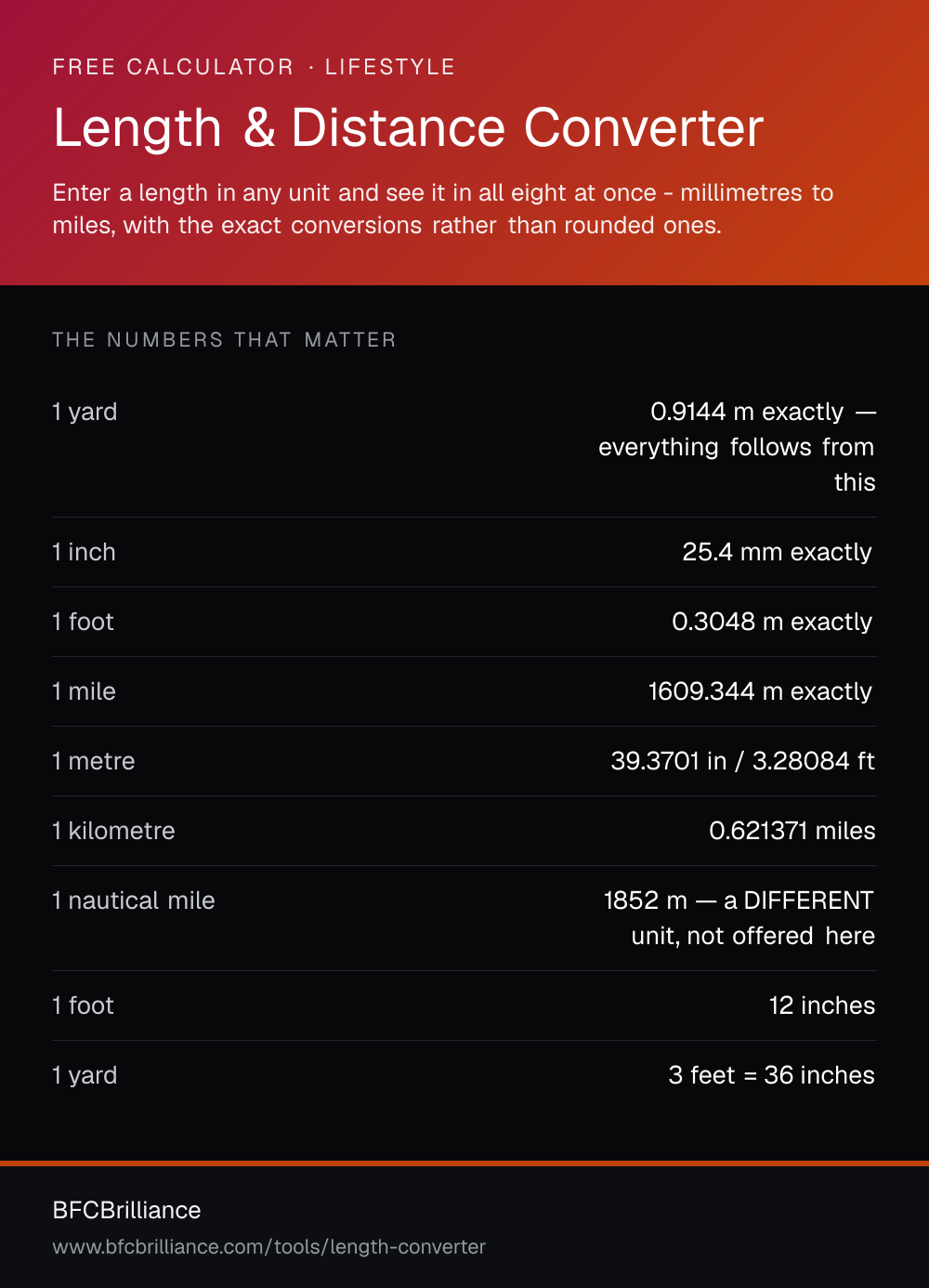 FREE CALCULATOR · LIFESTYLE

Length & Distance Converter

Enter a length in any unit and see it in all eight at once - millimetres to miles, with the exact conversions rather than rounded ones.

THE NUMBERS THAT MATTER

| | |
|---|---|
| 1 yard | 0.9144 m exactly — everything follows from this |
| 1 inch | 25.4 mm exactly |
| 1 foot | 0.3048 m exactly |
| 1 mile | 1609.344 m exactly |
| 1 metre | 39.3701 in / 3.28084 ft |
| 1 kilometre | 0.621371 miles |
| 1 nautical mile | 1852 m — a DIFFERENT unit, not offered here |
| 1 foot | 12 inches |
| 1 yard | 3 feet = 36 inches |

BFCBrilliance

www.bfcbrilliance.com/tools/length-converter