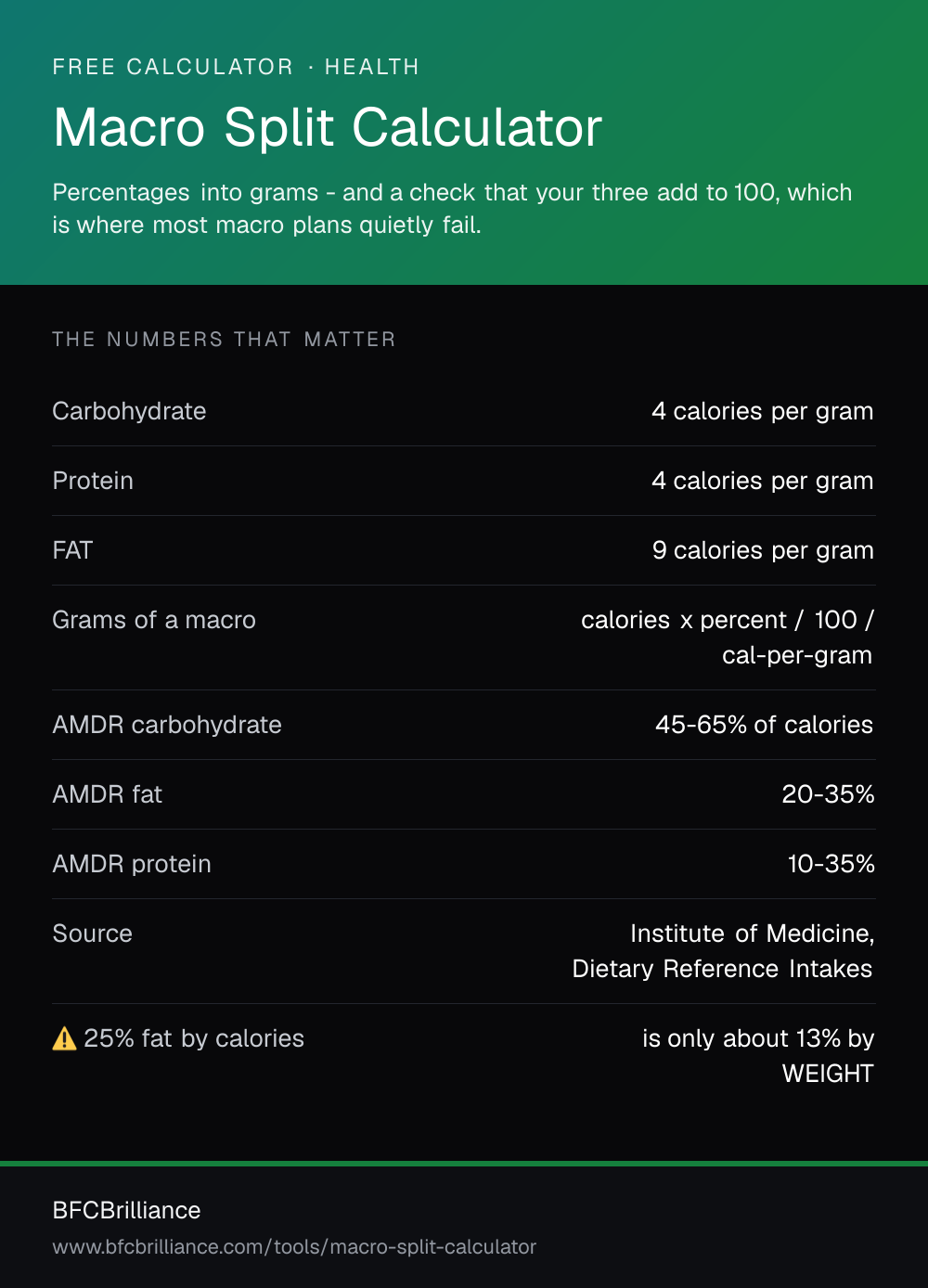 FREE CALCULATOR · HEALTH

Macro Split Calculator

Percentages into grams - and a check that your three add to 100, which is where most macro plans quietly fail.

THE NUMBERS THAT MATTER

| | |
|---|---|
| Carbohydrate | 4 calories per gram |
| Protein | 4 calories per gram |
| FAT | 9 calories per gram |
| Grams of a macro | calories x percent / 100 / cal-per-gram |
| AMDR carbohydrate | 45-65% of calories |
| AMDR fat | 20-35% |
| AMDR protein | 10-35% |
| Source | Institute of Medicine, Dietary Reference Intakes |
| ⚠️ 25% fat by calories | is only about 13% by WEIGHT |

BFCBrilliance

www.bfcbrilliance.com/tools/macro-split-calculator