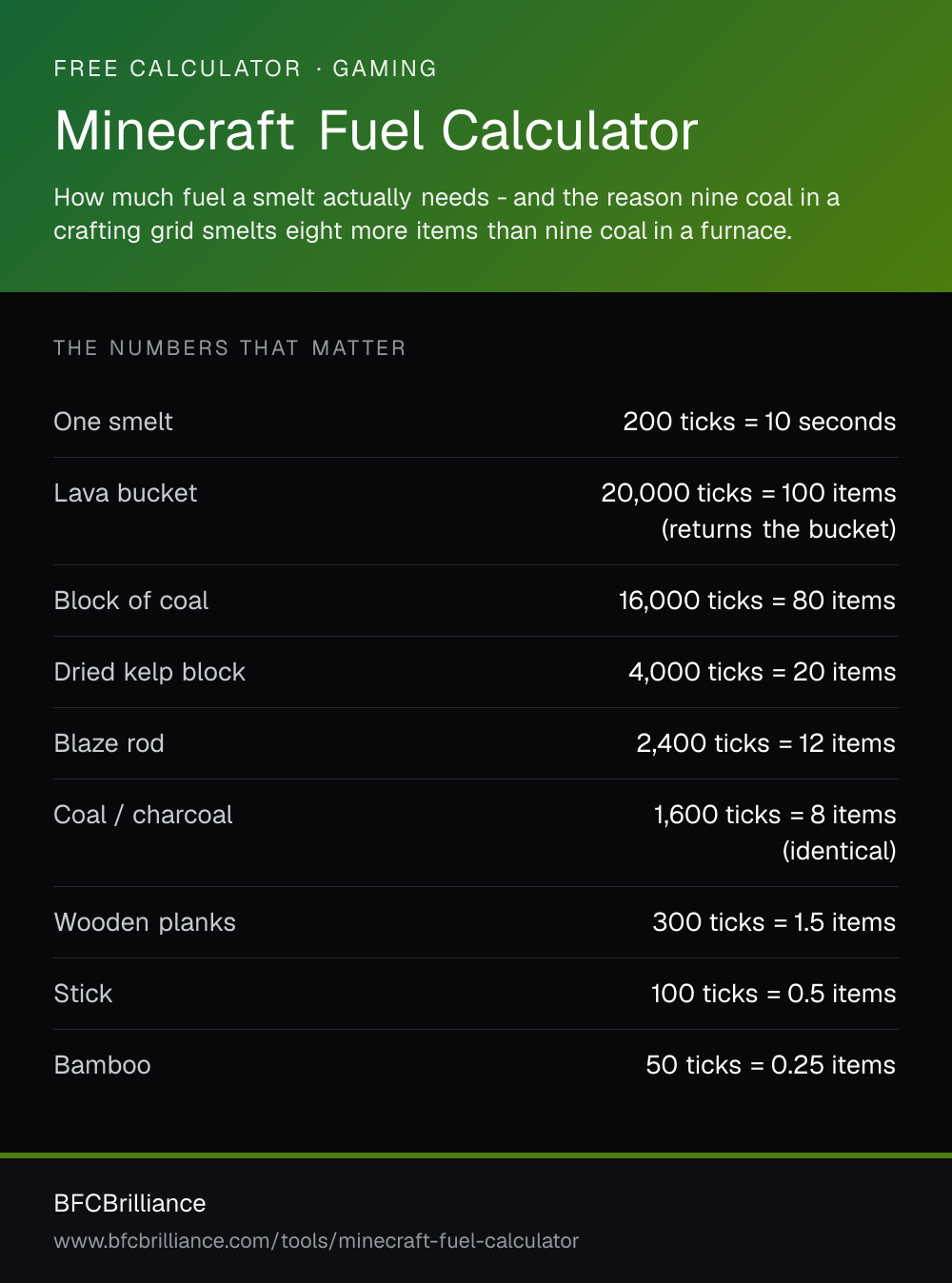 FREE CALCULATOR · GAMING

Minecraft Fuel Calculator

How much fuel a smelt actually needs - and the reason nine coal in a crafting grid smelts eight more items than nine coal in a furnace.

THE NUMBERS THAT MATTER

| | |
|---|---|
| One smelt | 200 ticks = 10 seconds |
| Lava bucket | 20,000 ticks = 100 items (returns the bucket) |
| Block of coal | 16,000 ticks = 80 items |
| Dried kelp block | 4,000 ticks = 20 items |
| Blaze rod | 2,400 ticks = 12 items |
| Coal / charcoal | 1,600 ticks = 8 items (identical) |
| Wooden planks | 300 ticks = 1.5 items |
| Stick | 100 ticks = 0.5 items |
| Bamboo | 50 ticks = 0.25 items |

BFCBrilliance

www.bfcbrilliance.com/tools/minecraft-fuel-calculator