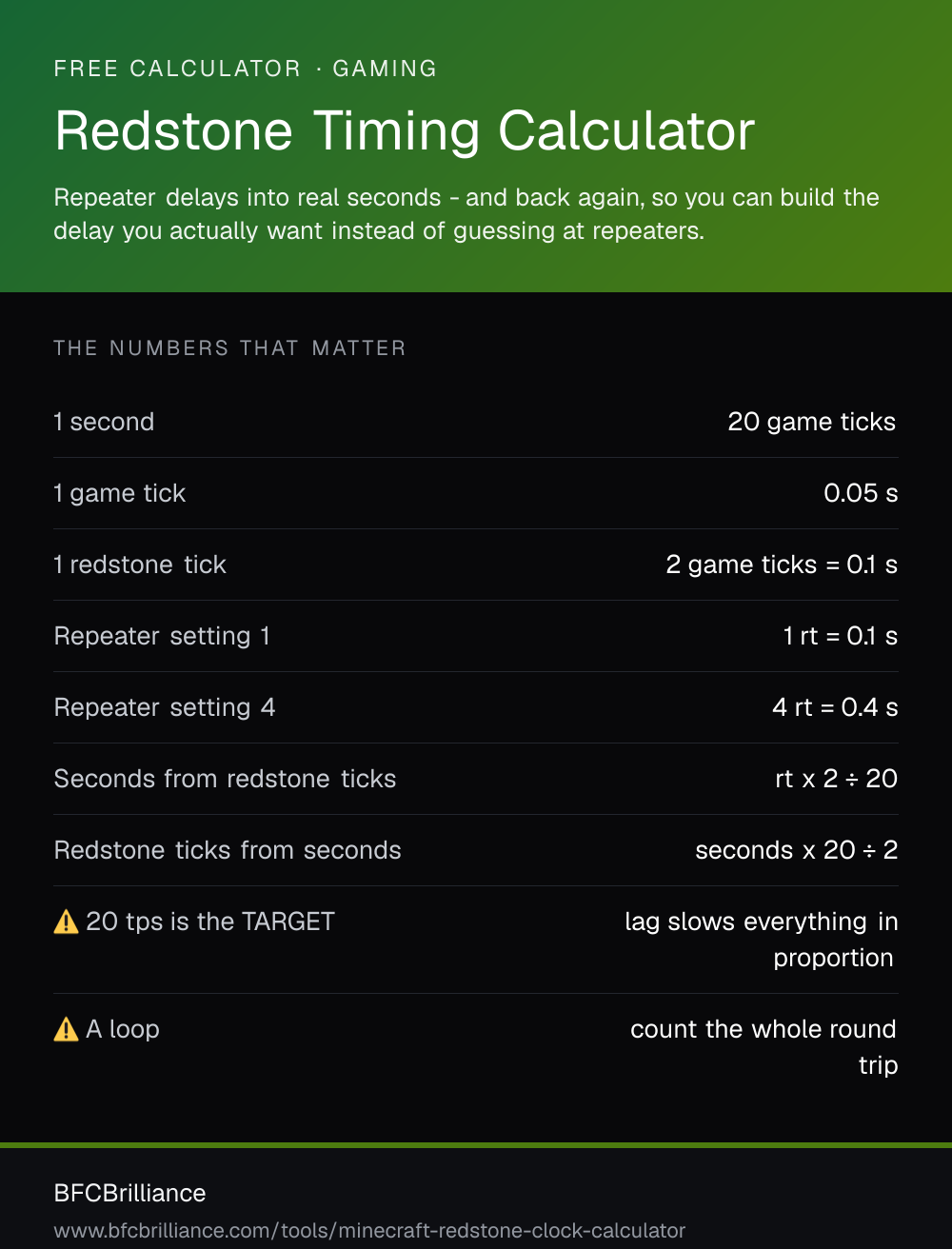 FREE CALCULATOR · GAMING

Redstone Timing Calculator

Repeater delays into real seconds - and back again, so you can build the delay you actually want instead of guessing at repeaters.

THE NUMBERS THAT MATTER

| | |
|---|---|
| 1 second | 20 game ticks |
| 1 game tick | 0.05 s |
| 1 redstone tick | 2 game ticks = 0.1 s |
| Repeater setting 1 | 1 rt = 0.1 s |
| Repeater setting 4 | 4 rt = 0.4 s |
| Seconds from redstone ticks | rt x 2 ÷ 20 |
| Redstone ticks from seconds | seconds x 20 ÷ 2 |
| ⚠️ 20 tps is the TARGET | lag slows everything in proportion |
| ⚠️ A loop | count the whole round trip |

BFCBrilliance

www.bfcbrilliance.com/tools/minecraft-redstone-clock-calculator