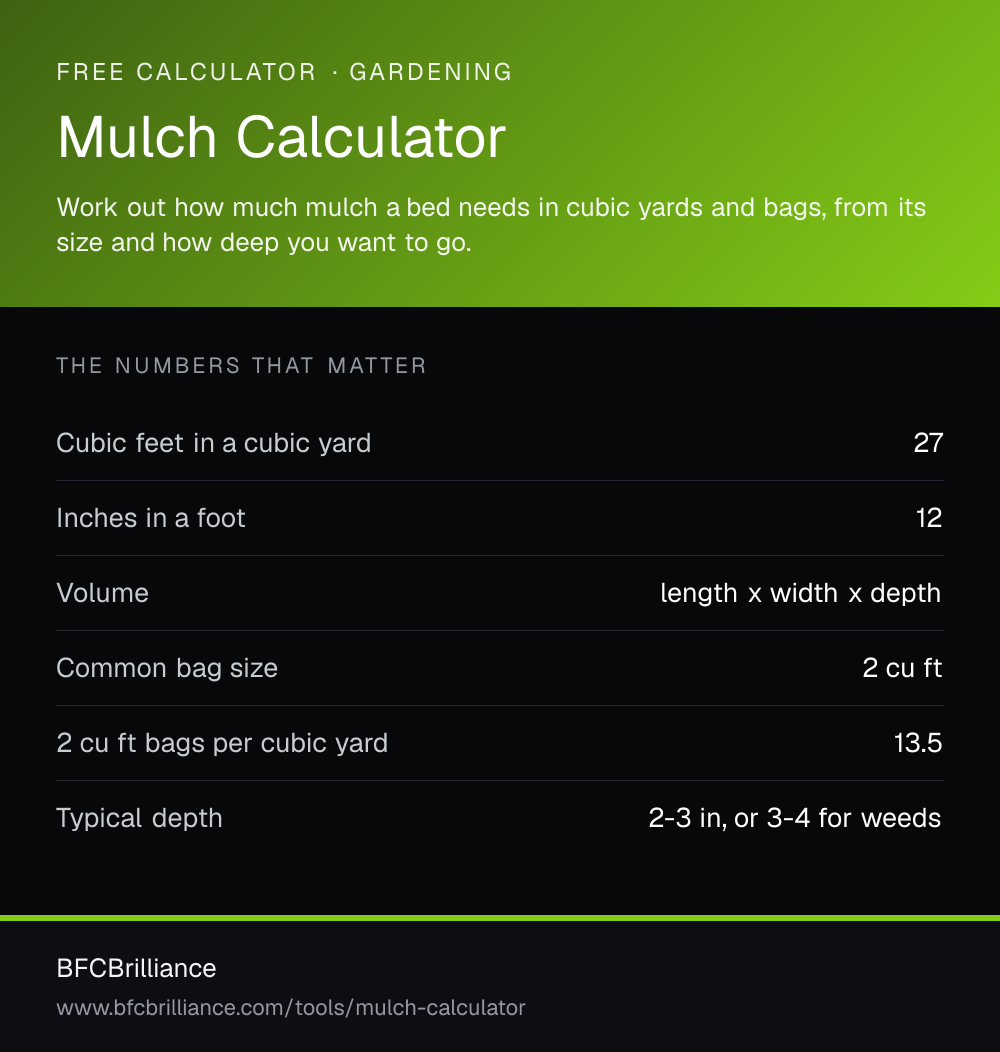 FREE CALCULATOR · GARDENING

Mulch Calculator

Work out how much mulch a bed needs in cubic yards and bags, from its size and how deep you want to go.

THE NUMBERS THAT MATTER

| | |
|---|---|
| Cubic feet in a cubic yard | 27 |
| Inches in a foot | 12 |
| Volume | length x width x depth |
| Common bag size | 2 cu ft |
| 2 cu ft bags per cubic yard | 13.5 |
| Typical depth | 2-3 in, or 3-4 for weeds |

BFCBrilliance

www.bfcbrilliance.com/tools/mulch-calculator