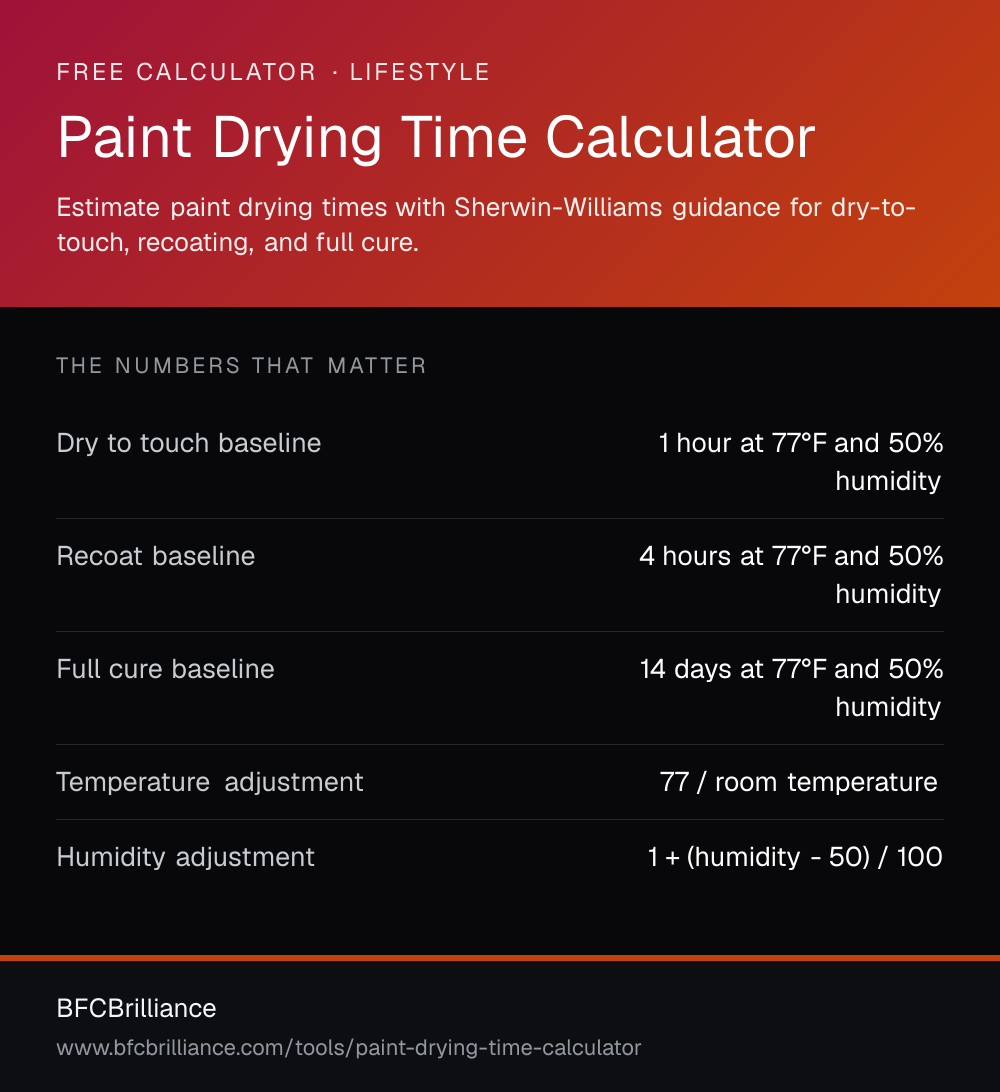 FREE CALCULATOR · LIFESTYLE

Paint Drying Time Calculator

Estimate paint drying times with Sherwin-Williams guidance for dry-to-touch, recoating, and full cure.

THE NUMBERS THAT MATTER

| | |
|---|---|
| Dry to touch baseline | 1 hour at 77°F and 50% humidity |
| Recoat baseline | 4 hours at 77°F and 50% humidity |
| Full cure baseline | 14 days at 77°F and 50% humidity |
| Temperature adjustment | 77 / room temperature |
| Humidity adjustment | 1 + (humidity - 50) / 100 |

BFCBrilliance

www.bfcbrilliance.com/tools/paint-drying-time-calculator