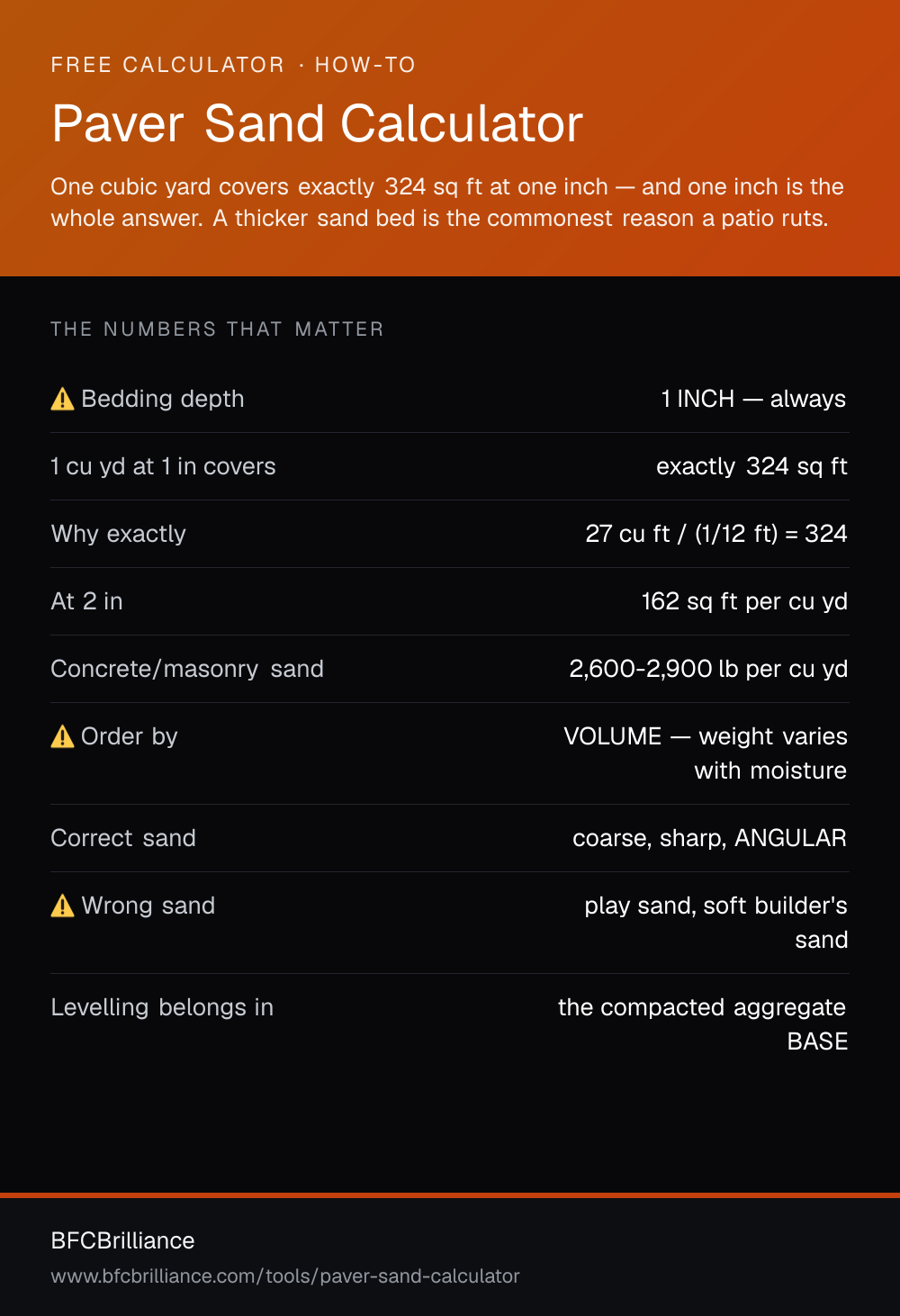 FREE CALCULATOR · HOW-TO

Paver Sand Calculator

One cubic yard covers exactly 324 sq ft at one inch — and one inch is the whole answer. A thicker sand bed is the commonest reason a patio ruts.

THE NUMBERS THAT MATTER

| | |
|---|---|
| ⚠️ Bedding depth | 1 INCH — always |
| 1 cu yd at 1 in covers | exactly 324 sq ft |
| Why exactly | 27 cu ft / (1/12 ft) = 324 |
| At 2 in | 162 sq ft per cu yd |
| Concrete/masonry sand | 2,600-2,900 lb per cu yd |
| ⚠️ Order by | VOLUME — weight varies with moisture |
| Correct sand | coarse, sharp, ANGULAR |
| ⚠️ Wrong sand | play sand, soft builder's sand |
| Levelling belongs in | the compacted aggregate BASE |

BFCBrilliance

www.bfcbrilliance.com/tools/paver-sand-calculator