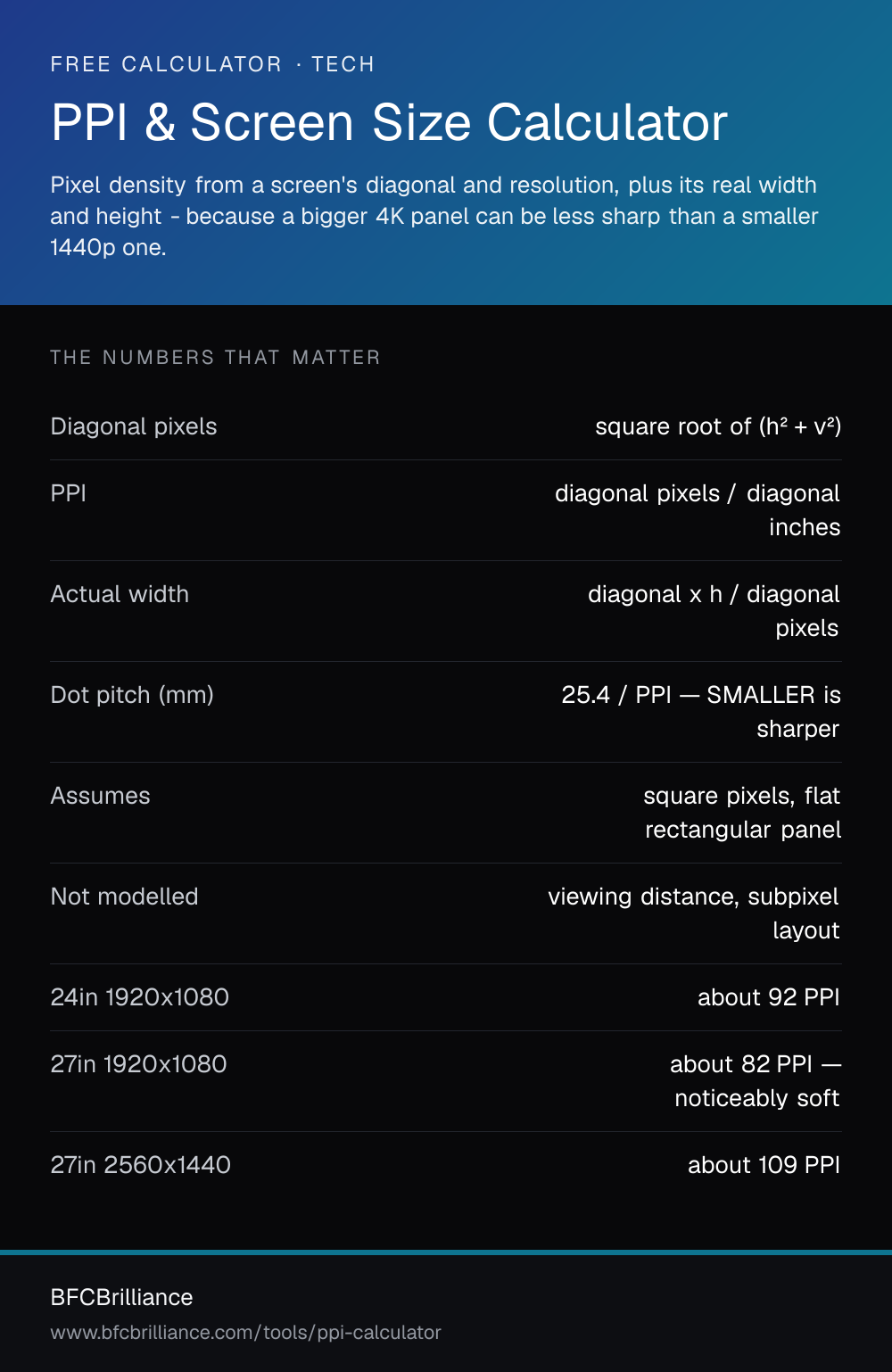 FREE CALCULATOR · TECH

PPI & Screen Size Calculator

Pixel density from a screen's diagonal and resolution, plus its real width and height - because a bigger 4K panel can be less sharp than a smaller 1440p one.

THE NUMBERS THAT MATTER

| | |
|---|---|
| Diagonal pixels | square root of ($h^2 + v^2$) |
| PPI | diagonal pixels / diagonal inches |
| Actual width | diagonal x h / diagonal pixels |
| Dot pitch (mm) | 25.4 / PPI — SMALLER is sharper |
| Assumes | square pixels, flat rectangular panel |
| Not modelled | viewing distance, subpixel layout |
| 24in 1920x1080 | about 92 PPI |
| 27in 1920x1080 | about 82 PPI — noticeably soft |
| 27in 2560x1440 | about 109 PPI |

BFCBrilliance

www.bfcbrilliance.com/tools/ppi-calculator