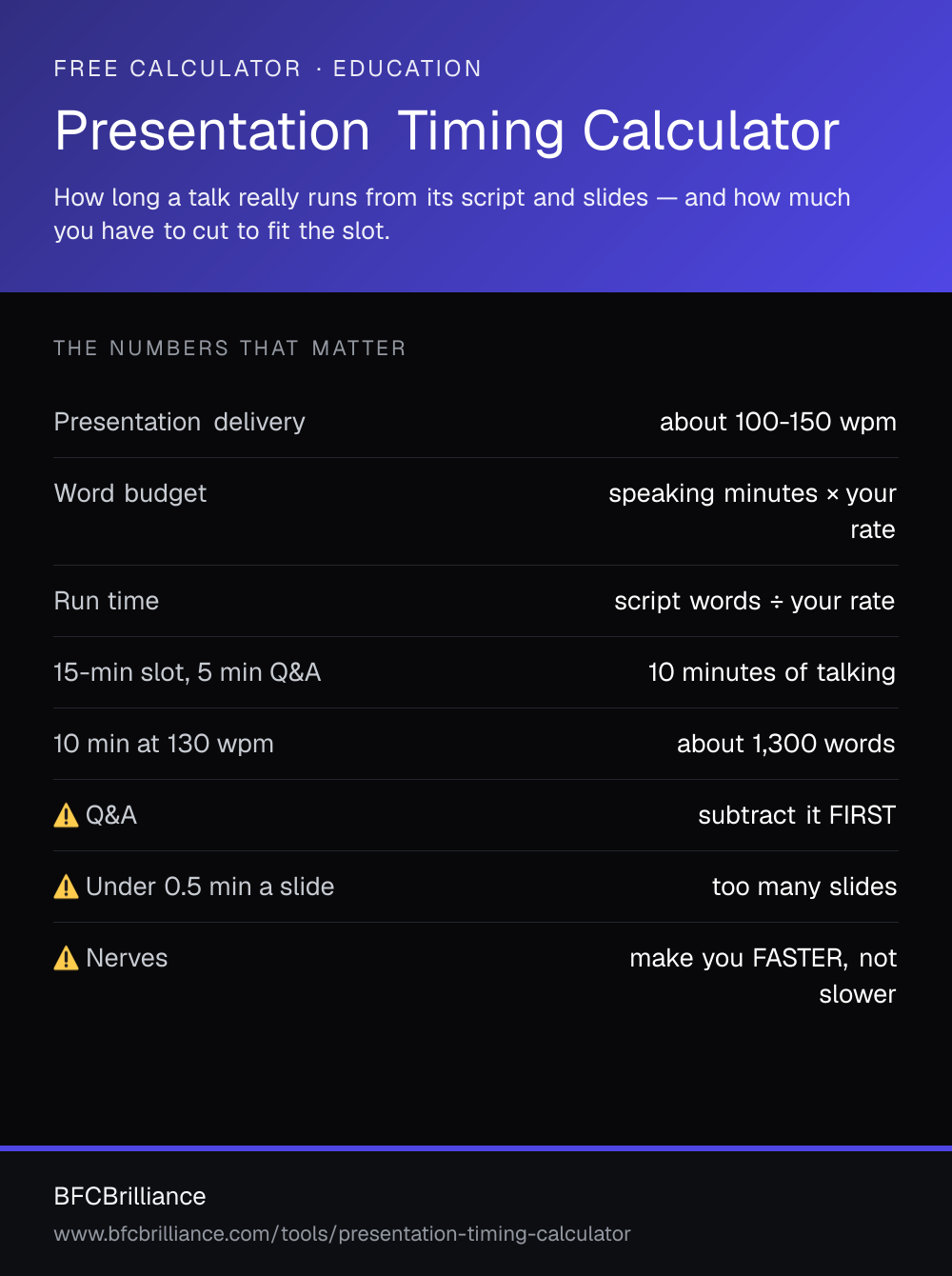 FREE CALCULATOR · EDUCATION

Presentation Timing Calculator

How long a talk really runs from its script and slides — and how much you have to cut to fit the slot.

THE NUMBERS THAT MATTER

| | |
|---|---|
| Presentation delivery | about 100-150 wpm |
| Word budget | speaking minutes × your rate |
| Run time | script words ÷ your rate |
| 15-min slot, 5 min Q&A | 10 minutes of talking |
| 10 min at 130 wpm | about 1,300 words |
| ⚠️ Q&A | subtract it FIRST |
| ⚠️ Under 0.5 min a slide | too many slides |
| ⚠️ Nerves | make you FASTER, not slower |

BFCBrilliance

www.bfcbrilliance.com/tools/presentation-timing-calculator