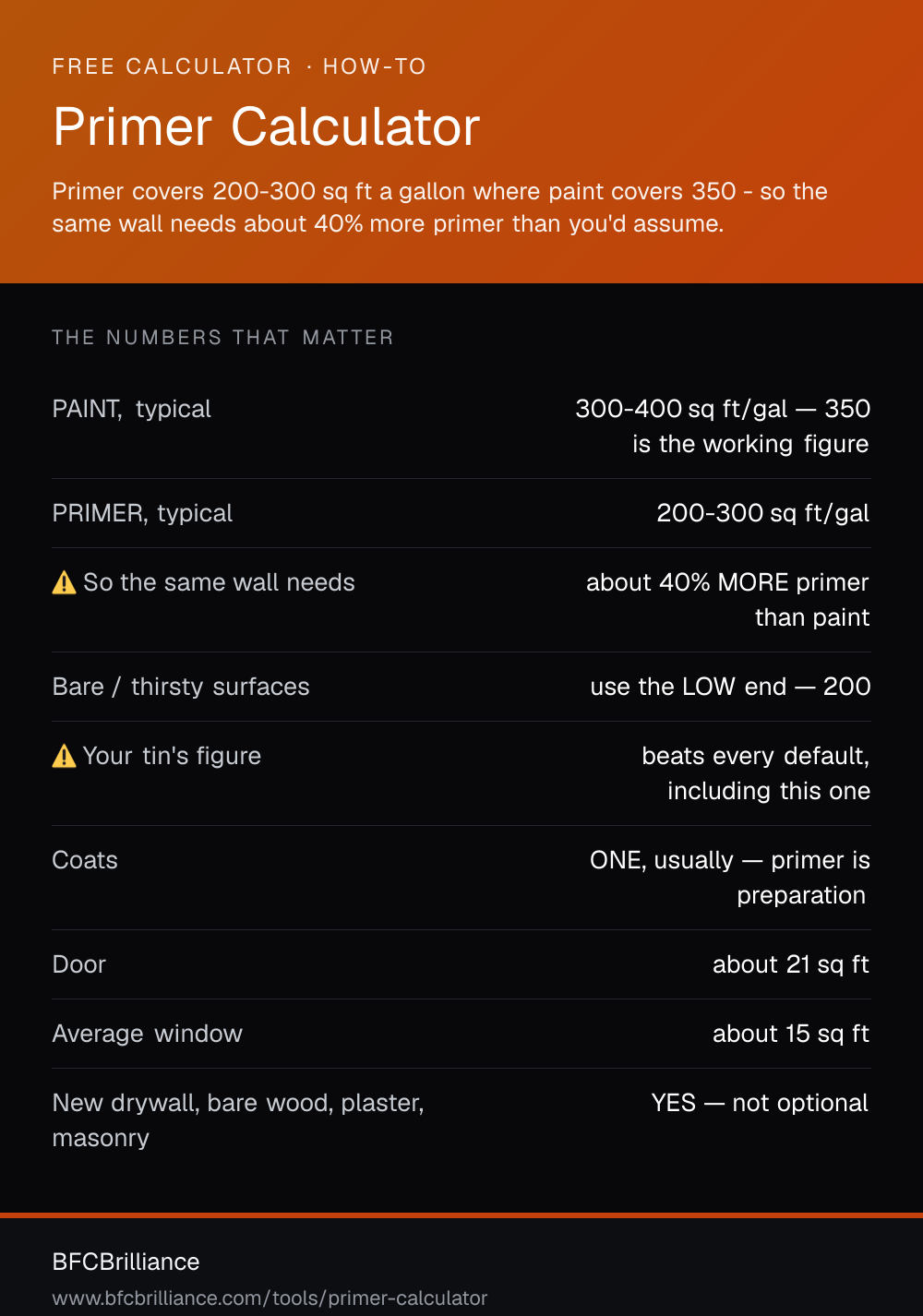 FREE CALCULATOR · HOW-TO

Primer Calculator

Primer covers 200-300 sq ft a gallon where paint covers 350 - so the same wall needs about 40% more primer than you'd assume.

THE NUMBERS THAT MATTER

| | |
|---|---|
| PAINT, typical | 300-400 sq ft/gal — 350 is the working figure |
| PRIMER, typical | 200-300 sq ft/gal |
| ⚠️ So the same wall needs | about 40% MORE primer than paint |
| Bare / thirsty surfaces | use the LOW end — 200 |
| ⚠️ Your tin's figure | beats every default, including this one |
| Coats | ONE, usually — primer is preparation |
| Door | about 21 sq ft |
| Average window | about 15 sq ft |
| New drywall, bare wood, plaster, masonry | YES — not optional |

BFCBrilliance

www.bfcbrilliance.com/tools/primer-calculator