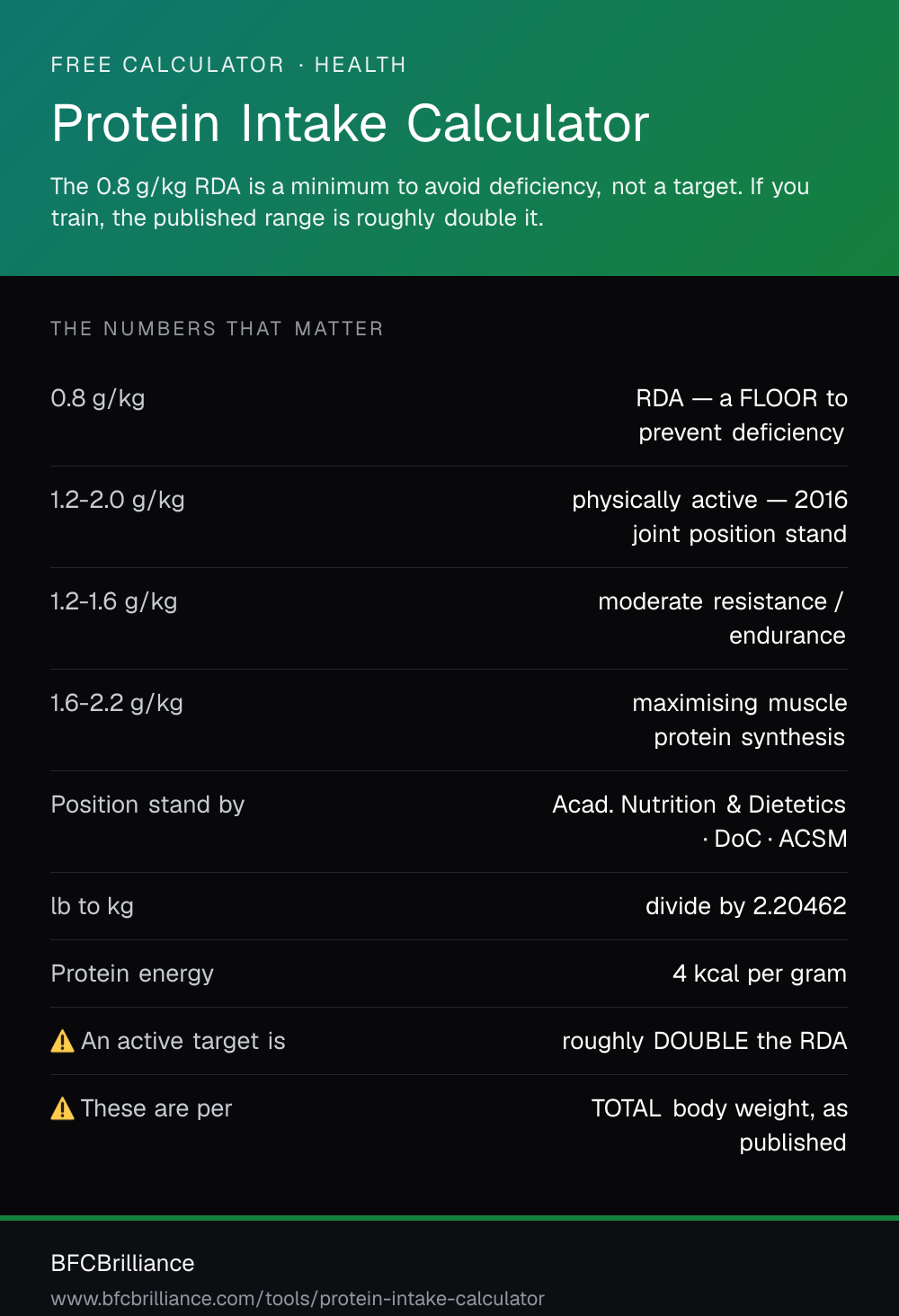 FREE CALCULATOR · HEALTH

Protein Intake Calculator

The 0.8 g/kg RDA is a minimum to avoid deficiency, not a target. If you train, the published range is roughly double it.

THE NUMBERS THAT MATTER

| | |
|---|---|
| 0.8 g/kg | RDA — a FLOOR to prevent deficiency |
| 1.2-2.0 g/kg | physically active — 2016 joint position stand |
| 1.2-1.6 g/kg | moderate resistance / endurance |
| 1.6-2.2 g/kg | maximising muscle protein synthesis |
| Position stand by | Acad. Nutrition & Dietetics · DoC · ACSM |
| lb to kg | divide by 2.20462 |
| Protein energy | 4 kcal per gram |
| ⚠️ An active target is | roughly DOUBLE the RDA |
| ⚠️ These are per | TOTAL body weight, as published |

BFCBrilliance

www.bfcbrilliance.com/tools/protein-intake-calculator