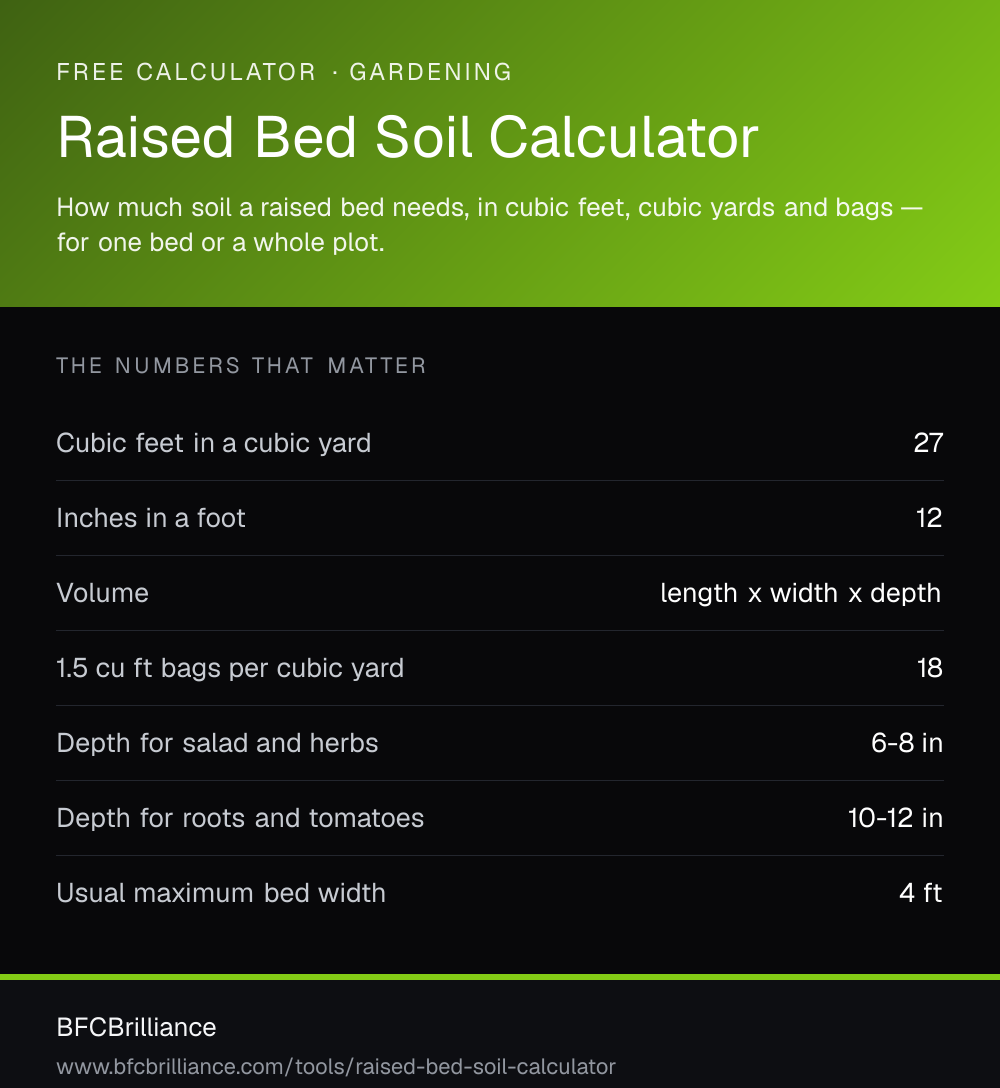 FREE CALCULATOR · GARDENING

Raised Bed Soil Calculator

How much soil a raised bed needs, in cubic feet, cubic yards and bags — for one bed or a whole plot.

THE NUMBERS THAT MATTER

| | |
|---|---|
| Cubic feet in a cubic yard | 27 |
| Inches in a foot | 12 |
| Volume | length x width x depth |
| 1.5 cu ft bags per cubic yard | 18 |
| Depth for salad and herbs | 6-8 in |
| Depth for roots and tomatoes | 10-12 in |
| Usual maximum bed width | 4 ft |

BFCBrilliance

www.bfcbrilliance.com/tools/raised-bed-soil-calculator