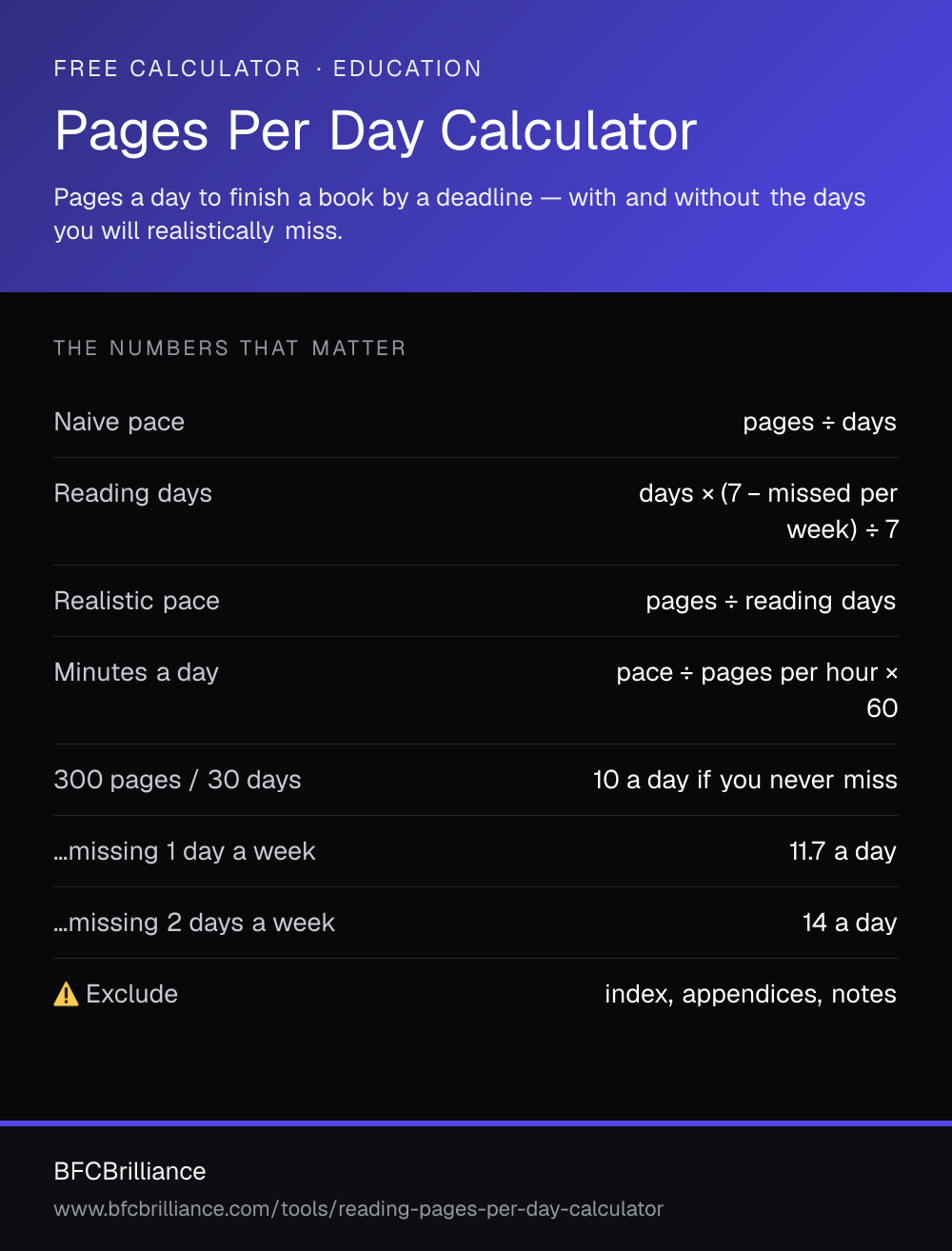 FREE CALCULATOR · EDUCATION

Pages Per Day Calculator

Pages a day to finish a book by a deadline — with and without the days you will realistically miss.

THE NUMBERS THAT MATTER

| | |
|---|---|
| Naive pace | pages ÷ days |
| Reading days | days × (7 − missed per week) ÷ 7 |
| Realistic pace | pages ÷ reading days |
| Minutes a day | pace ÷ pages per hour × 60 |
| 300 pages / 30 days | 10 a day if you never miss |
| …missing 1 day a week | 11.7 a day |
| …missing 2 days a week | 14 a day |
| ⚠️ Exclude | index, appendices, notes |

BFCBrilliance

www.bfcbrilliance.com/tools/reading-pages-per-day-calculator