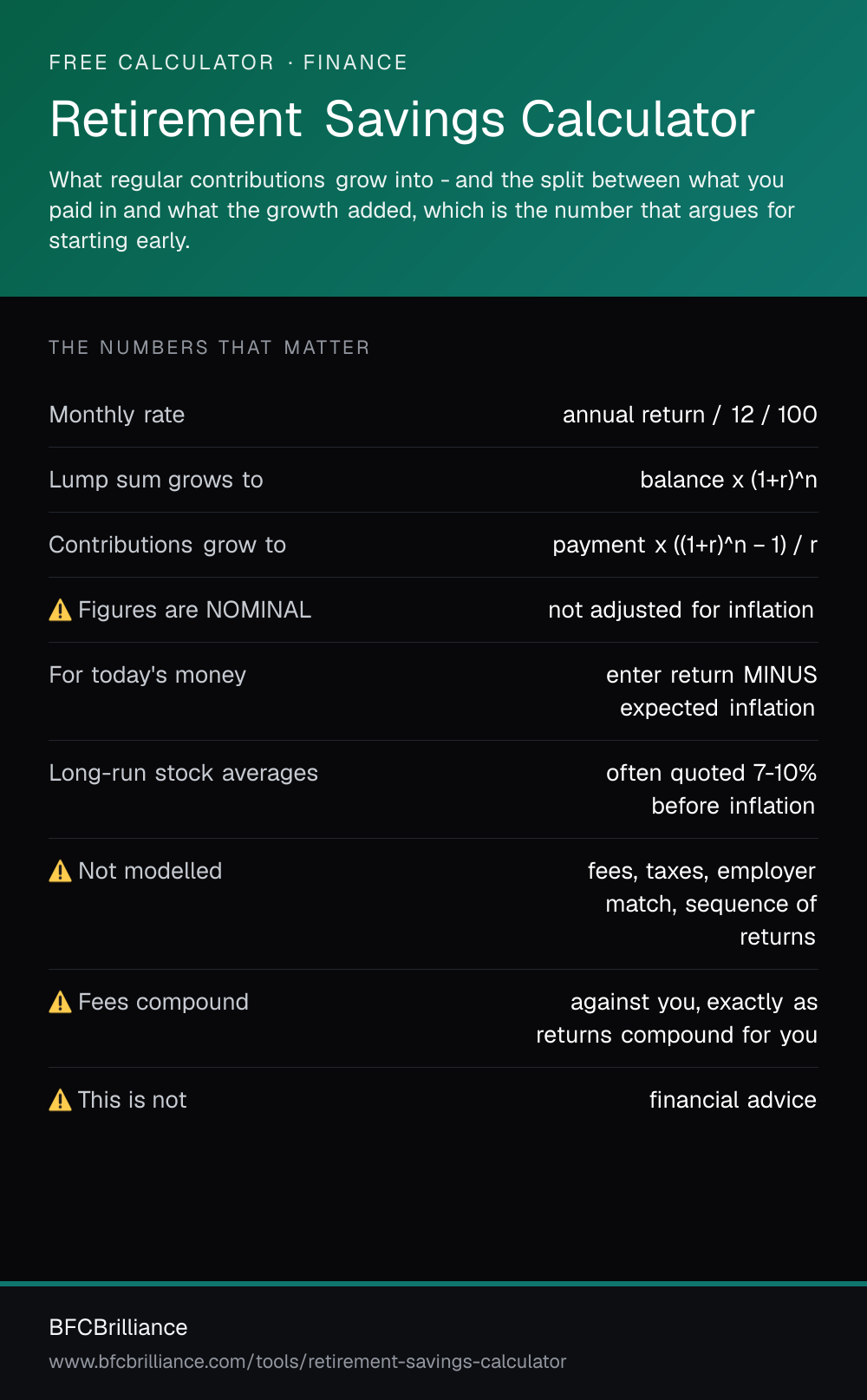 FREE CALCULATOR · FINANCE

Retirement Savings Calculator

What regular contributions grow into - and the split between what you paid in and what the growth added, which is the number that argues for starting early.

THE NUMBERS THAT MATTER

| | |
|---|---|
| Monthly rate | annual return / 12 / 100 |
| Lump sum grows to | balance x (1+r)^n |
| Contributions grow to | payment x ((1+r)^n – 1) / r |
| ⚠ Figures are NOMINAL | not adjusted for inflation |
| For today's money | enter return MINUS expected inflation |
| Long-run stock averages | often quoted 7-10% before inflation |
| ⚠ Not modelled | fees, taxes, employer match, sequence of returns |
| ⚠ Fees compound | against you, exactly as returns compound for you |
| ⚠ This is not | financial advice |

BFCBrilliance

www.bfcbrilliance.com/tools/retirement-savings-calculator