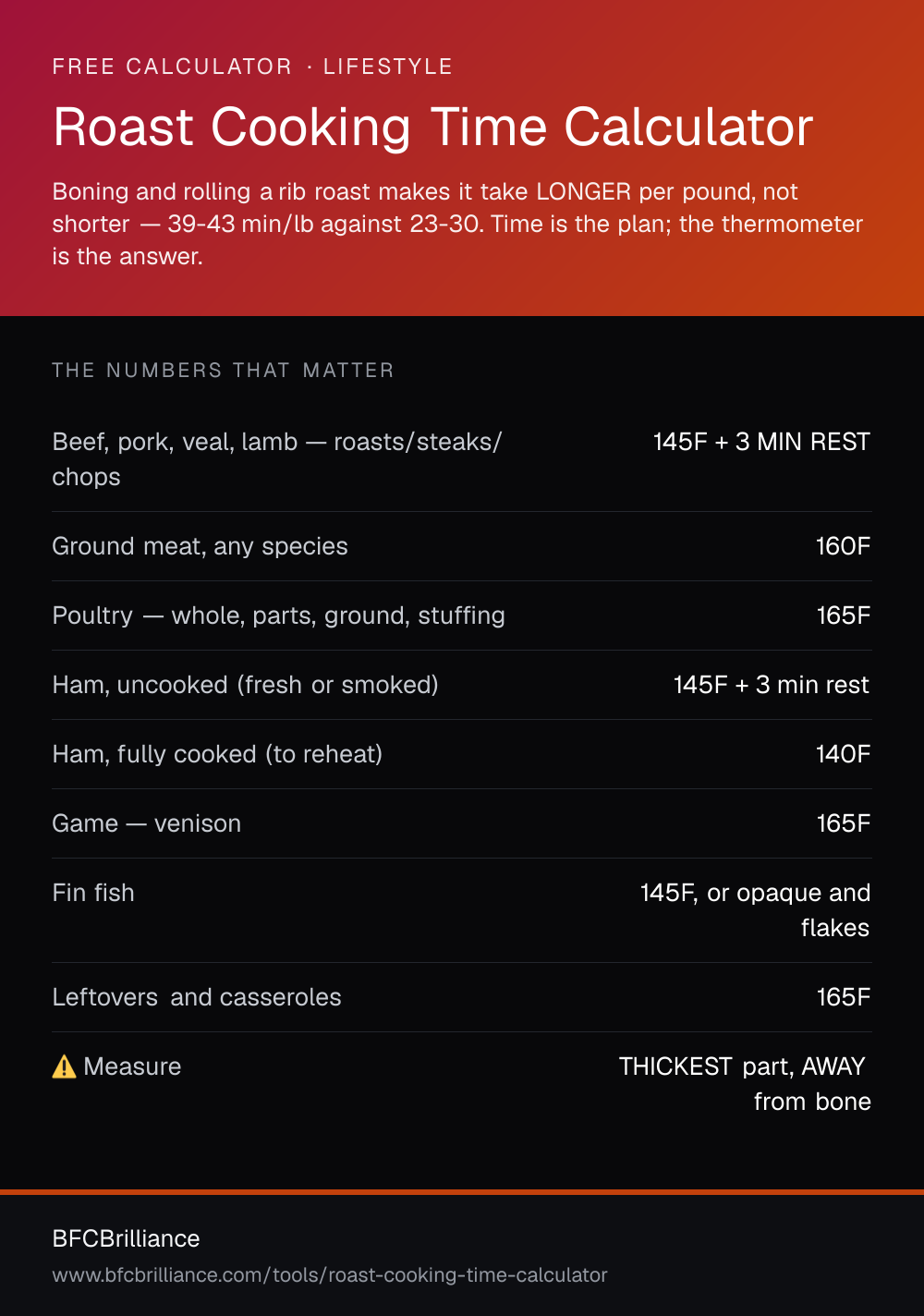 FREE CALCULATOR · LIFESTYLE

Roast Cooking Time Calculator

Boning and rolling a rib roast makes it take LONGER per pound, not shorter — 39-43 min/lb against 23-30. Time is the plan; the thermometer is the answer.

THE NUMBERS THAT MATTER

| | |
|---|---|
| Beef, pork, veal, lamb — roasts/steaks/chops | 145F + 3 MIN REST |
| Ground meat, any species | 160F |
| Poultry — whole, parts, ground, stuffing | 165F |
| Ham, uncooked (fresh or smoked) | 145F + 3 min rest |
| Ham, fully cooked (to reheat) | 140F |
| Game — venison | 165F |
| Fin fish | 145F, or opaque and flakes |
| Leftovers and casseroles | 165F |
| ⚠️ Measure | THICKEST part, AWAY from bone |

BFCBrilliance

www.bfcbrilliance.com/tools/roast-cooking-time-calculator