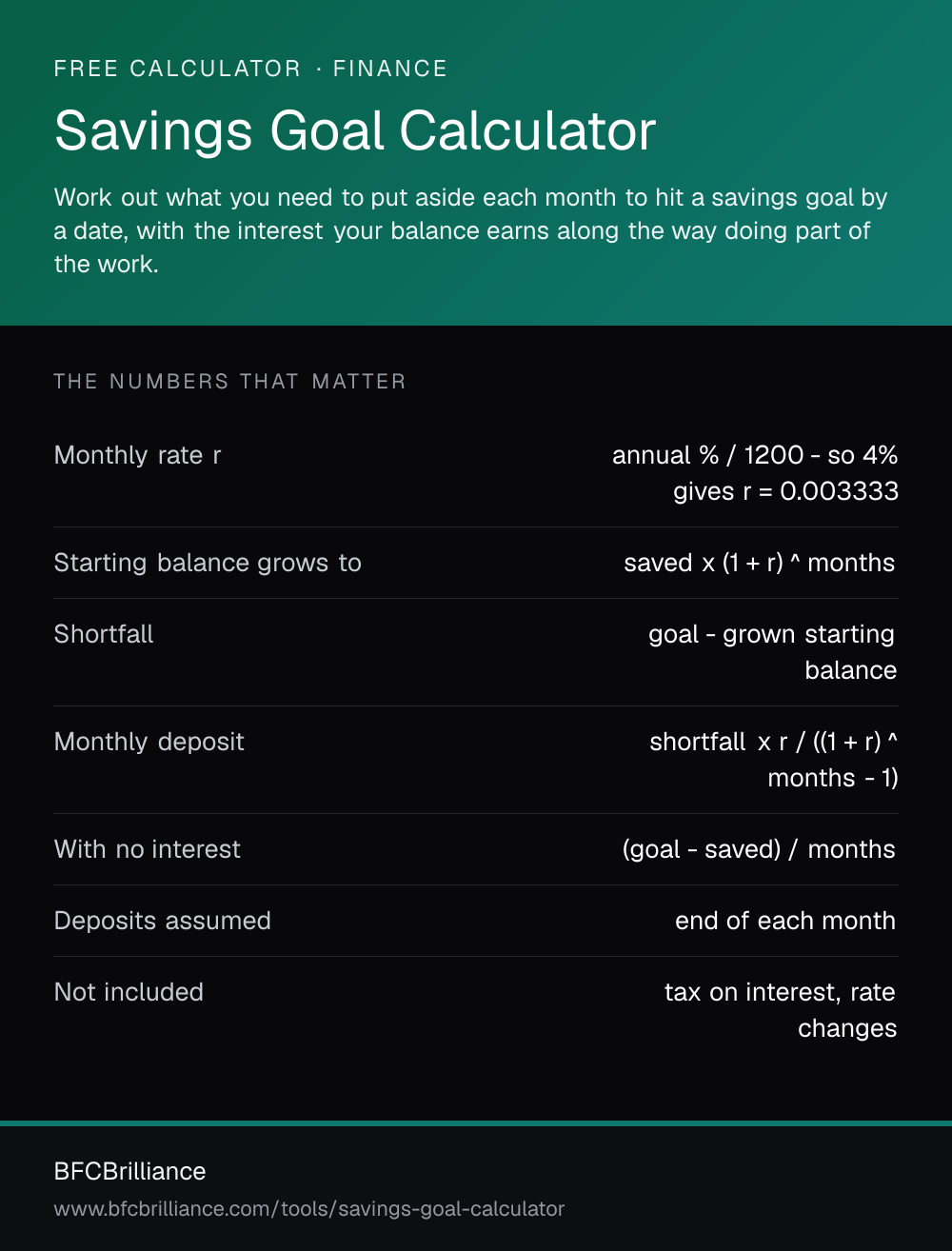 FREE CALCULATOR · FINANCE

Savings Goal Calculator

Work out what you need to put aside each month to hit a savings goal by a date, with the interest your balance earns along the way doing part of the work.

THE NUMBERS THAT MATTER

| | |
|---|---|
| Monthly rate r | annual % / 1200 - so 4% gives r = 0.003333 |
| Starting balance grows to | saved x (1 + r) ^ months |
| Shortfall | goal - grown starting balance |
| Monthly deposit | shortfall x r / ((1 + r) ^ months - 1) |
| With no interest | (goal - saved) / months |
| Deposits assumed | end of each month |
| Not included | tax on interest, rate changes |

BFCBrilliance

www.bfcbrilliance.com/tools/savings-goal-calculator