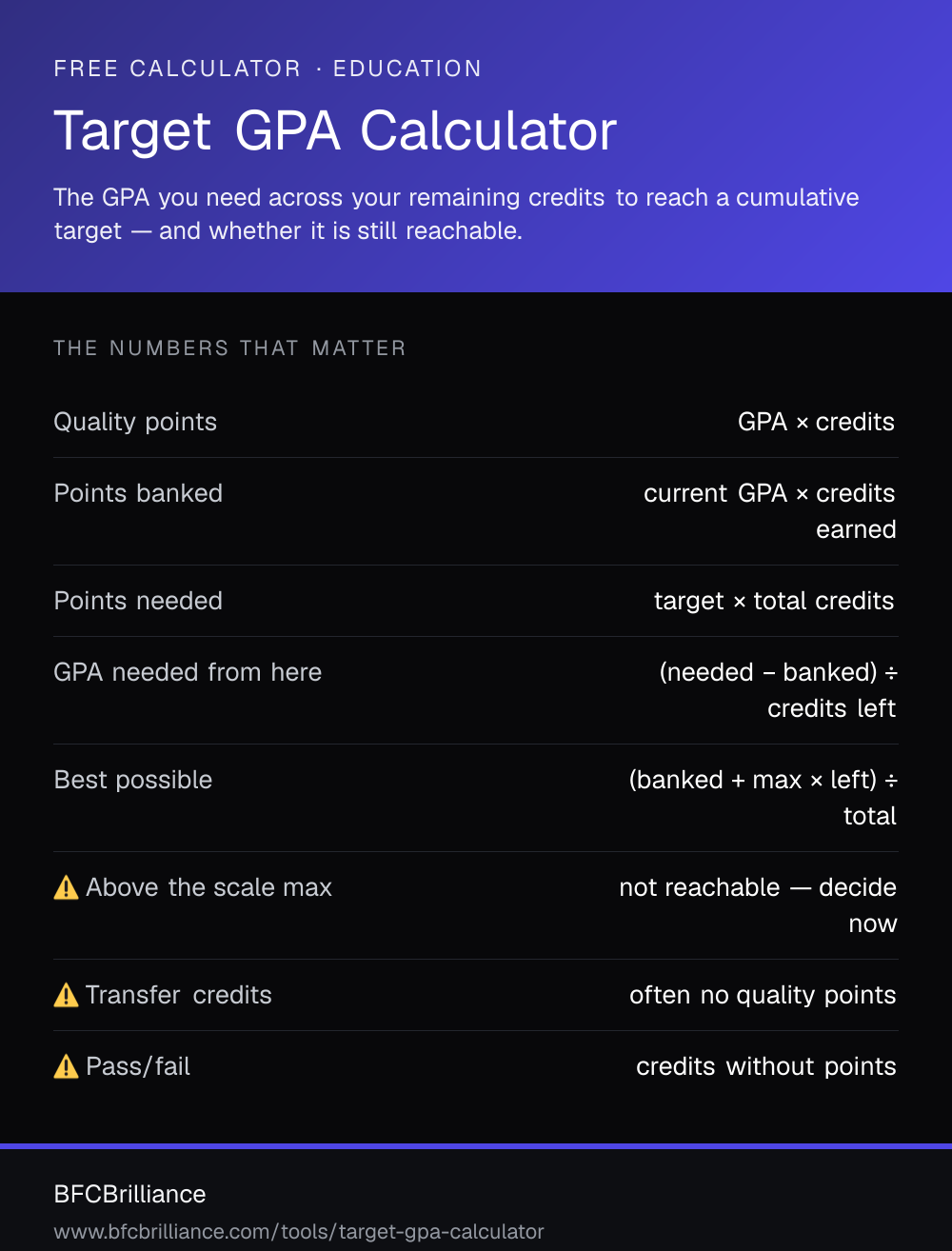 FREE CALCULATOR · EDUCATION

Target GPA Calculator

The GPA you need across your remaining credits to reach a cumulative target — and whether it is still reachable.

THE NUMBERS THAT MATTER

| | |
|---|---|
| Quality points | GPA × credits |
| Points banked | current GPA × credits earned |
| Points needed | target × total credits |
| GPA needed from here | (needed − banked) ÷ credits left |
| Best possible | (banked + max × left) ÷ total |
| ⚠️ Above the scale max | not reachable — decide now |
| ⚠️ Transfer credits | often no quality points |
| ⚠️ Pass/fail | credits without points |

BFCBrilliance

www.bfcbrilliance.com/tools/target-gpa-calculator