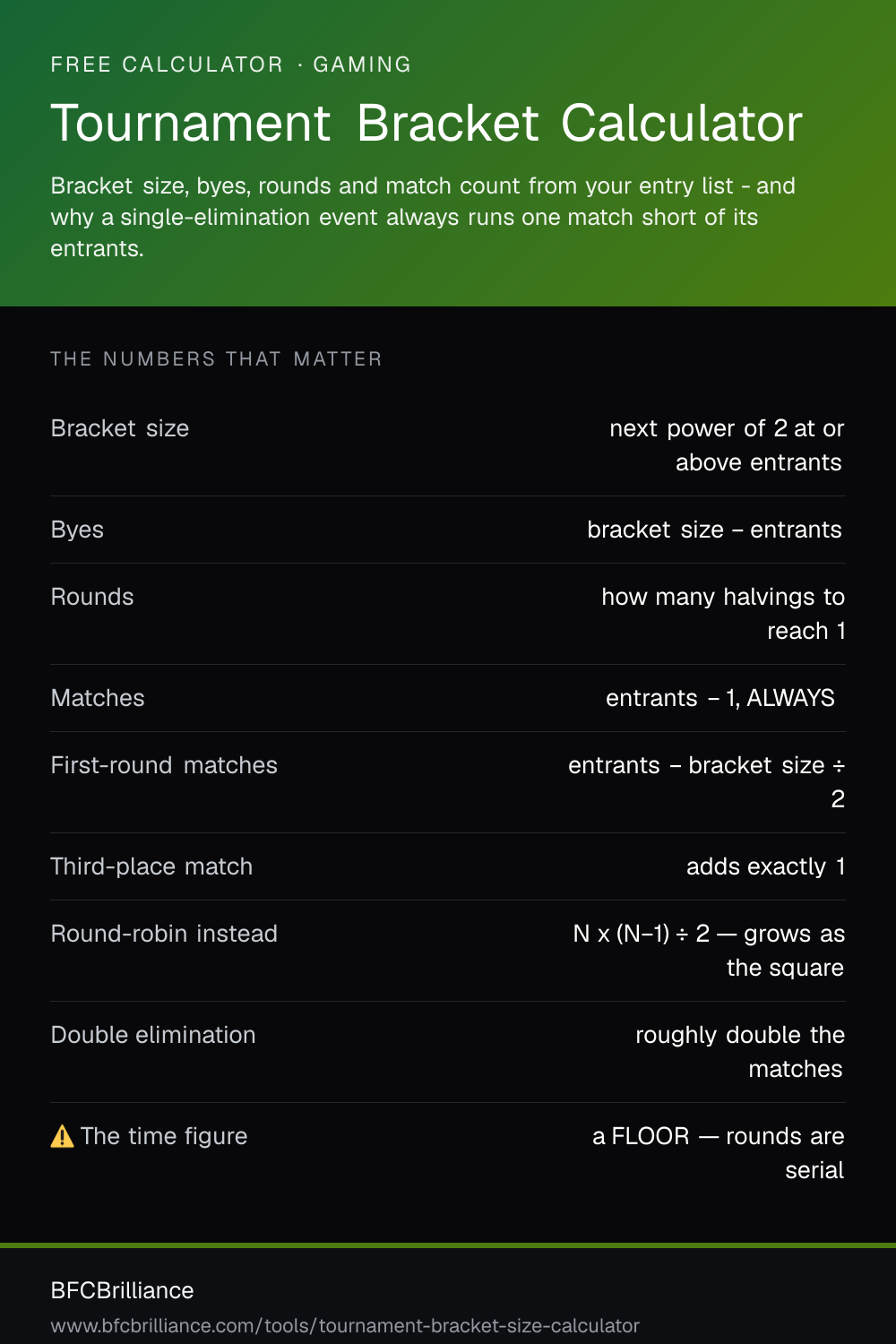 FREE CALCULATOR · GAMING

Tournament Bracket Calculator

Bracket size, byes, rounds and match count from your entry list - and why a single-elimination event always runs one match short of its entrants.

THE NUMBERS THAT MATTER

| | |
|---|---|
| Bracket size | next power of 2 at or above entrants |
| Byes | bracket size − entrants |
| Rounds | how many halvings to reach 1 |
| Matches | entrants − 1, ALWAYS |
| First-round matches | entrants − bracket size ÷ 2 |
| Third-place match | adds exactly 1 |
| Round-robin instead | N x (N−1) ÷ 2 — grows as the square |
| Double elimination | roughly double the matches |
| ⚠️ The time figure | a FLOOR — rounds are serial |

BFCBrilliance
www.bfcbrilliance.com/tools/tournament-bracket-size-calculator