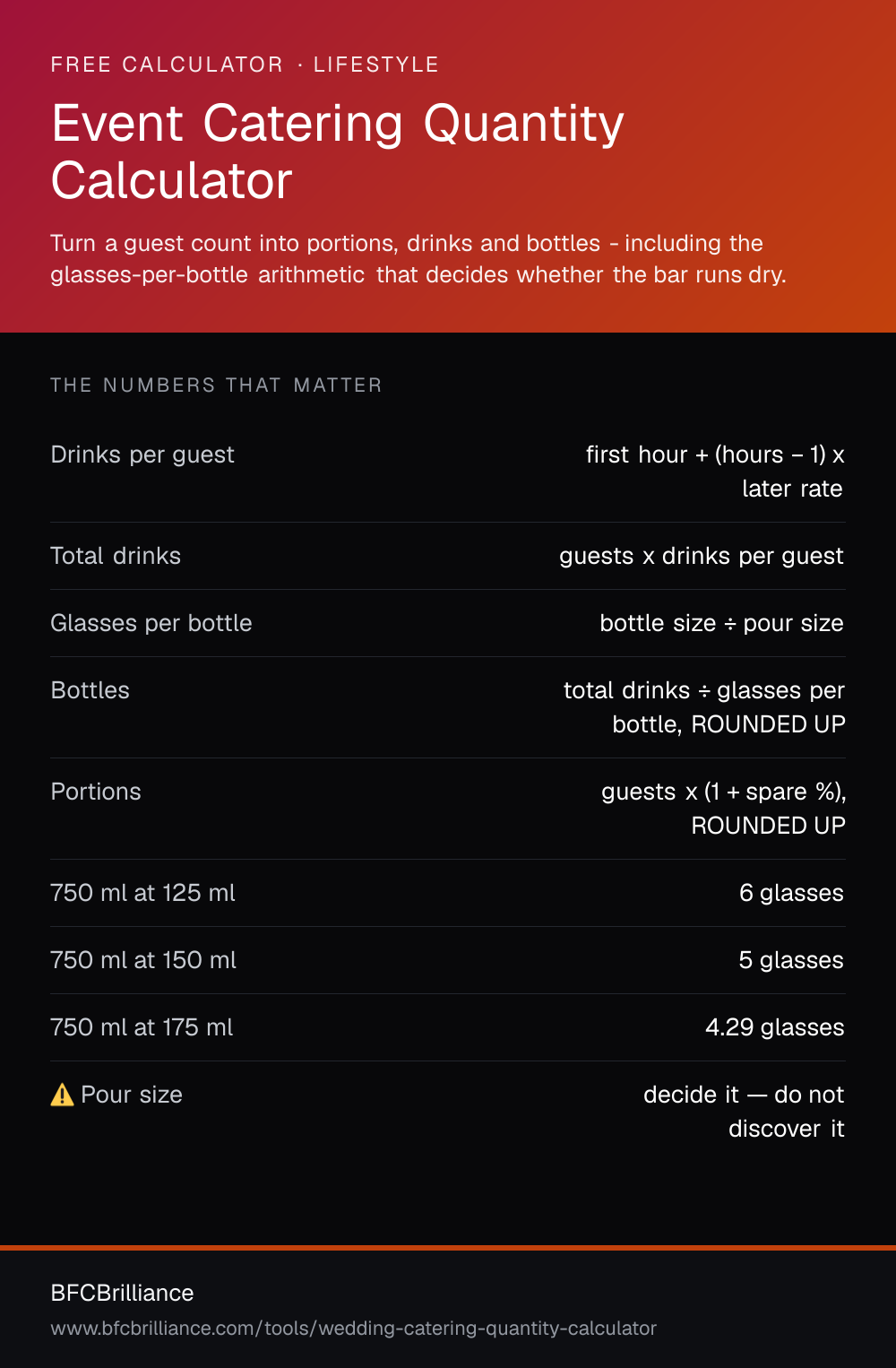 FREE CALCULATOR · LIFESTYLE

Event Catering Quantity Calculator

Turn a guest count into portions, drinks and bottles - including the glasses-per-bottle arithmetic that decides whether the bar runs dry.

THE NUMBERS THAT MATTER

| | |
|---|---|
| Drinks per guest | first hour + (hours − 1) x later rate |
| Total drinks | guests x drinks per guest |
| Glasses per bottle | bottle size ÷ pour size |
| Bottles | total drinks ÷ glasses per bottle, ROUNDED UP |
| Portions | guests x (1 + spare %), ROUNDED UP |
| 750 ml at 125 ml | 6 glasses |
| 750 ml at 150 ml | 5 glasses |
| 750 ml at 175 ml | 4.29 glasses |
| ⚠️ Pour size | decide it — do not discover it |

BFCBrilliance

www.bfcbrilliance.com/tools/wedding-catering-quantity-calculator