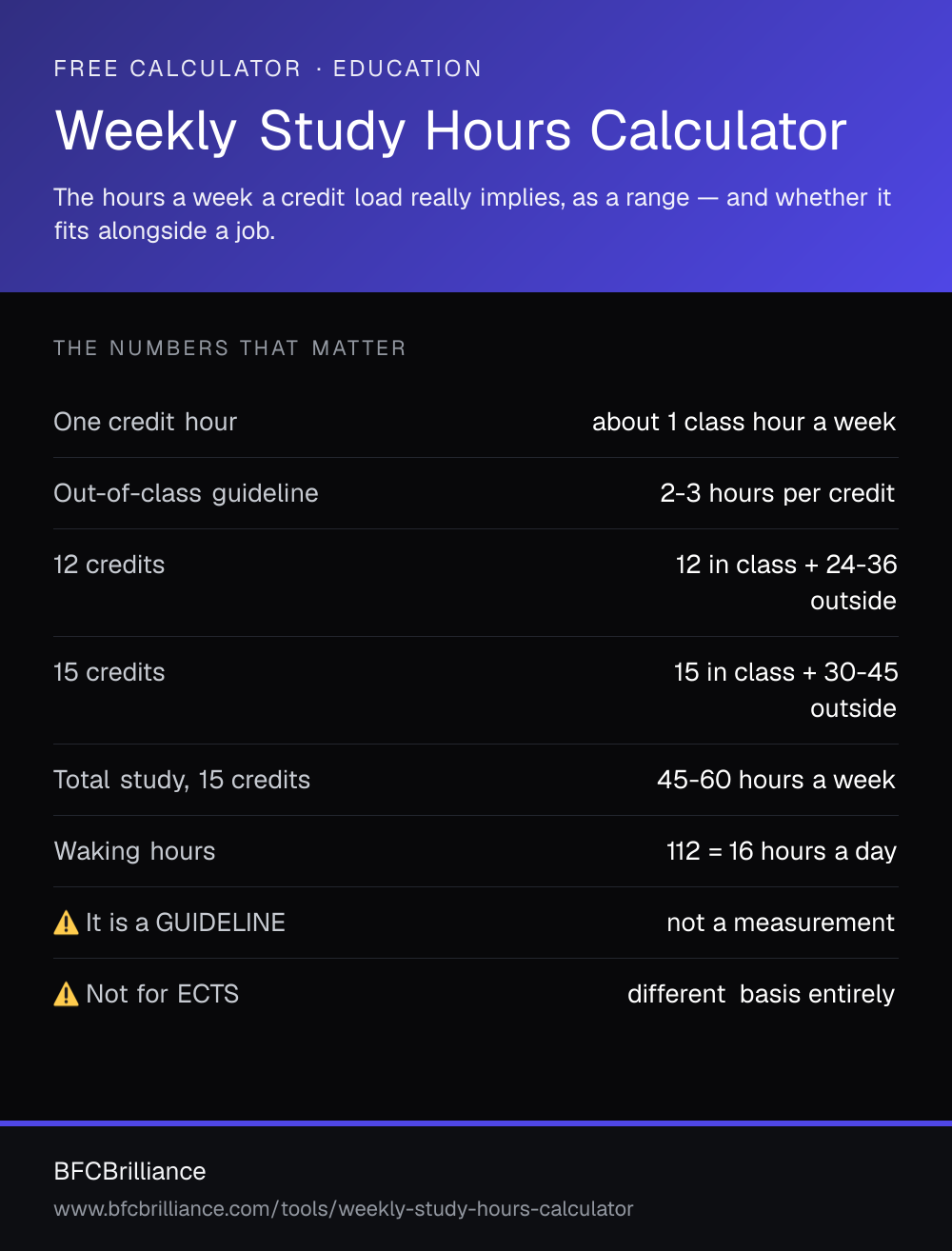 FREE CALCULATOR · EDUCATION

Weekly Study Hours Calculator

The hours a week a credit load really implies, as a range — and whether it fits alongside a job.

THE NUMBERS THAT MATTER

| | |
|---|---|
| One credit hour | about 1 class hour a week |
| Out-of-class guideline | 2-3 hours per credit |
| 12 credits | 12 in class + 24-36 outside |
| 15 credits | 15 in class + 30-45 outside |
| Total study, 15 credits | 45-60 hours a week |
| Waking hours | 112 = 16 hours a day |
| ⚠️ It is a GUIDELINE | not a measurement |
| ⚠️ Not for ECTS | different basis entirely |

BFCBrilliance

www.bfcbrilliance.com/tools/weekly-study-hours-calculator