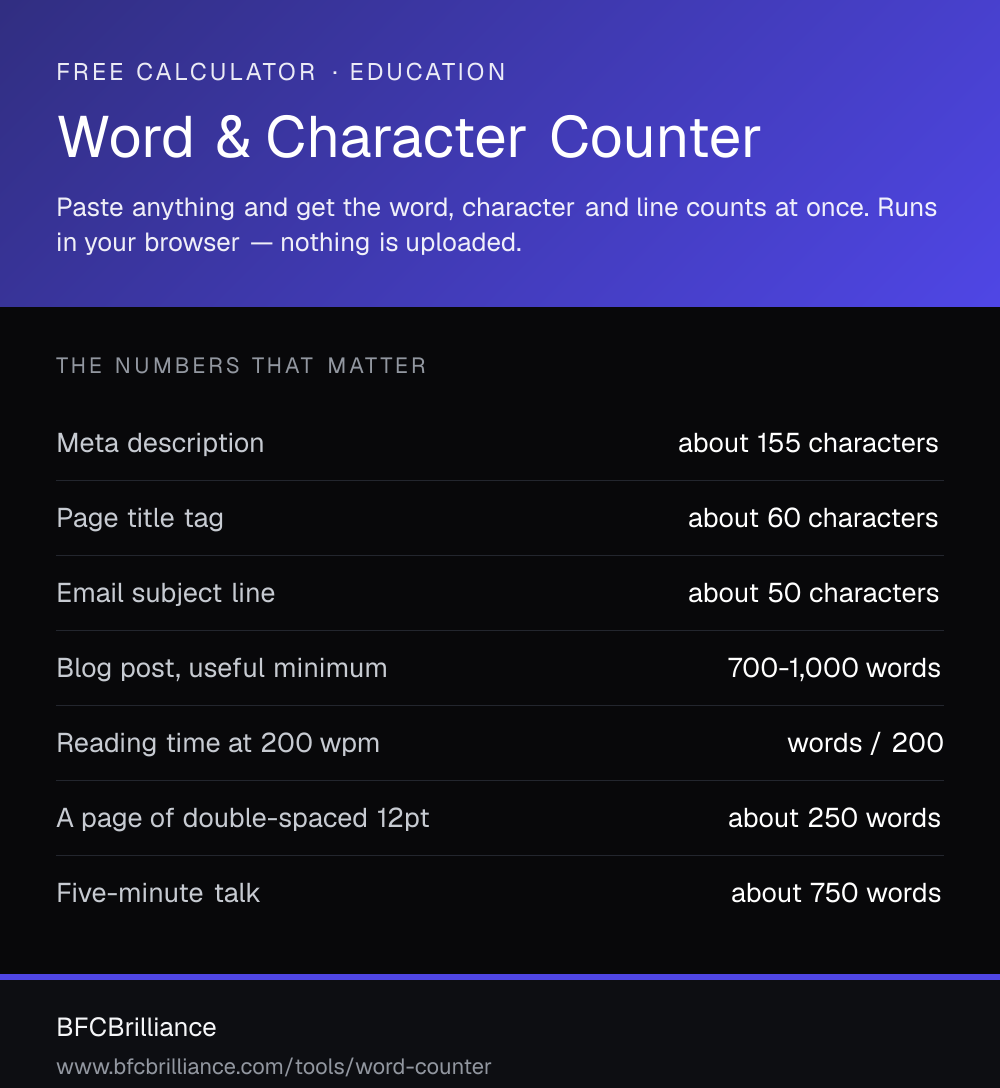 FREE CALCULATOR · EDUCATION

Word & Character Counter

Paste anything and get the word, character and line counts at once. Runs in your browser — nothing is uploaded.

THE NUMBERS THAT MATTER

| | |
|---|---|
| Meta description | about 155 characters |
| Page title tag | about 60 characters |
| Email subject line | about 50 characters |
| Blog post, useful minimum | 700-1,000 words |
| Reading time at 200 wpm | words / 200 |
| A page of double-spaced 12pt | about 250 words |
| Five-minute talk | about 750 words |

BFCBrilliance

www.bfcbrilliance.com/tools/word-counter